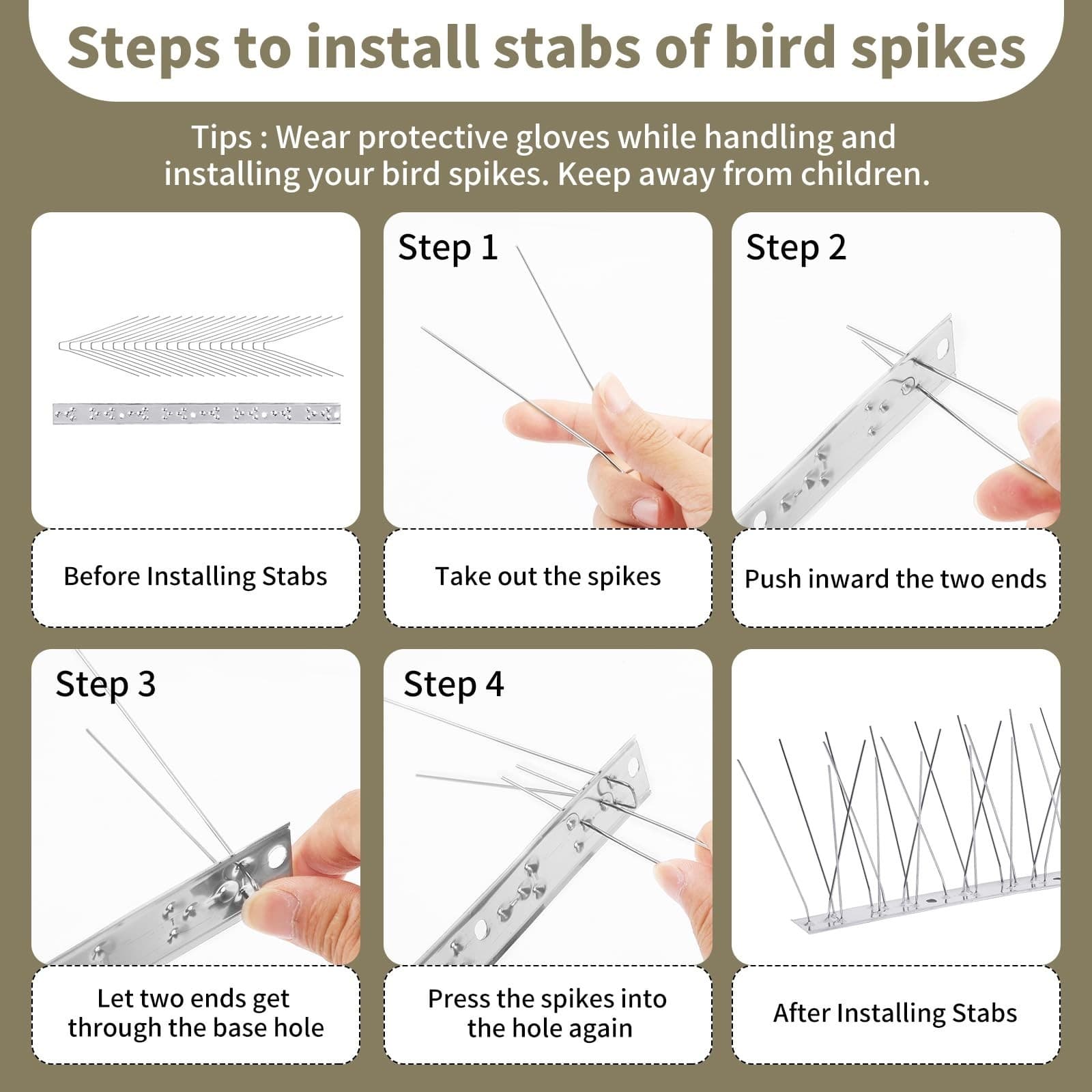 Steps to install stabs of bird spikes

Tips : Wear protective gloves while handling and installing your bird spikes. Keep away from children.

Before Installing Stabs

Step 1

Take out the spikes

Step 2

Push inward the two ends

Step 3

Let two ends get through the base hole

Step 4

Press the spikes into the hole again

After Installing Stabs