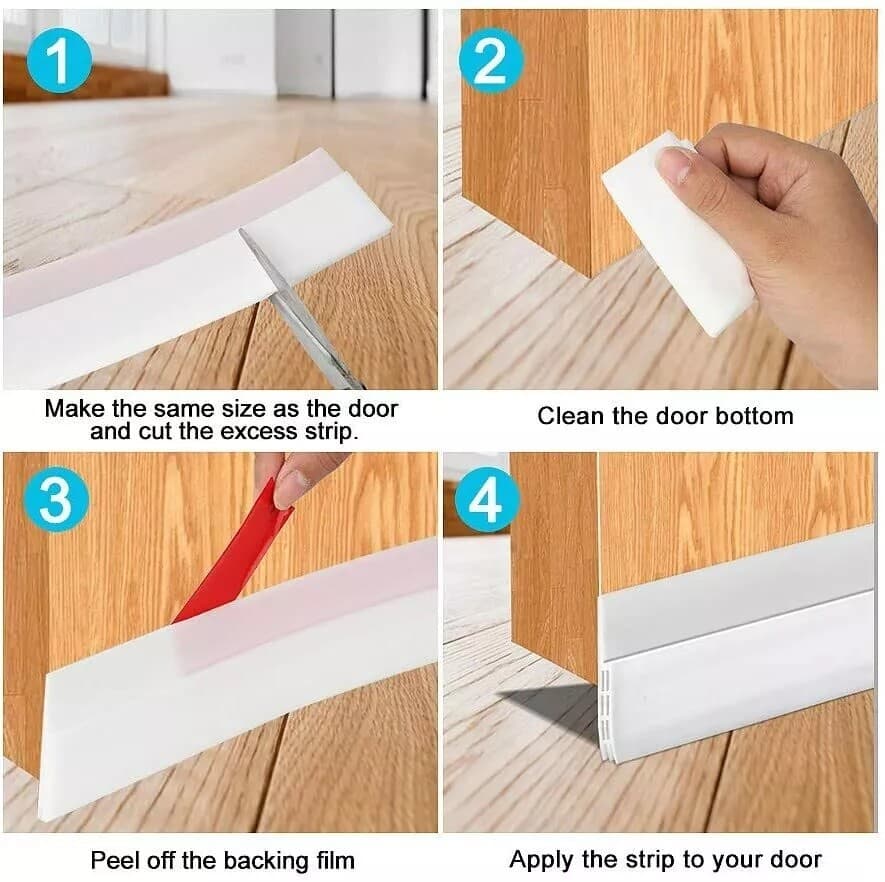 1

Make the same size as the door and cut the excess strip.

2

Clean the door bottom

3

Peel off the backing film

4

Apply the strip to your door