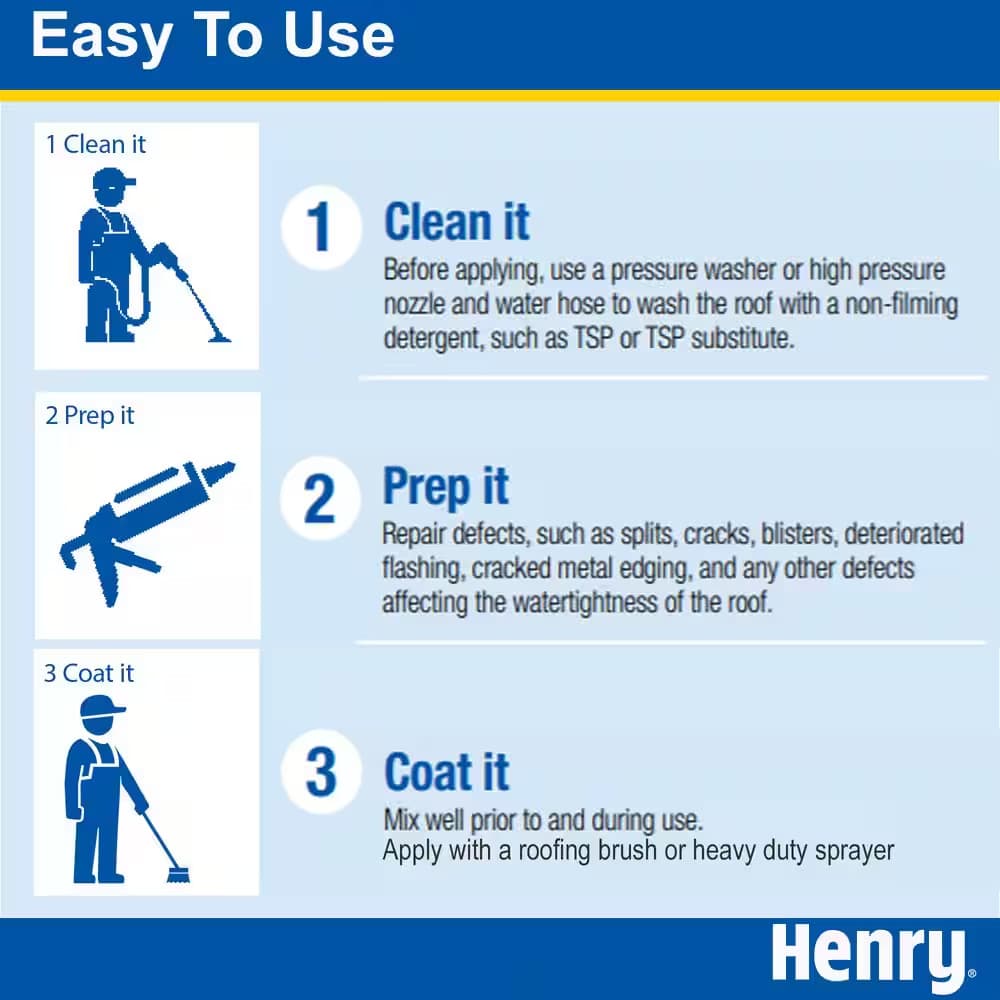 Easy To Use

1 Clean it

1 Clean it

Before applying, use a pressure washer or high pressure nozzle and water hose to wash the roof with a non-filming detergent, such as TSP or TSP substitute.

2 Prep it

2 Prep it

Repair defects, such as splits, cracks, blisters, deteriorated flashing, cracked metal edging, and any other defects affecting the watertightness of the roof.

3 Coat it

3 Coat it

Mix well prior to and during use.
Apply with a roofing brush or heavy duty sprayer

Henry®