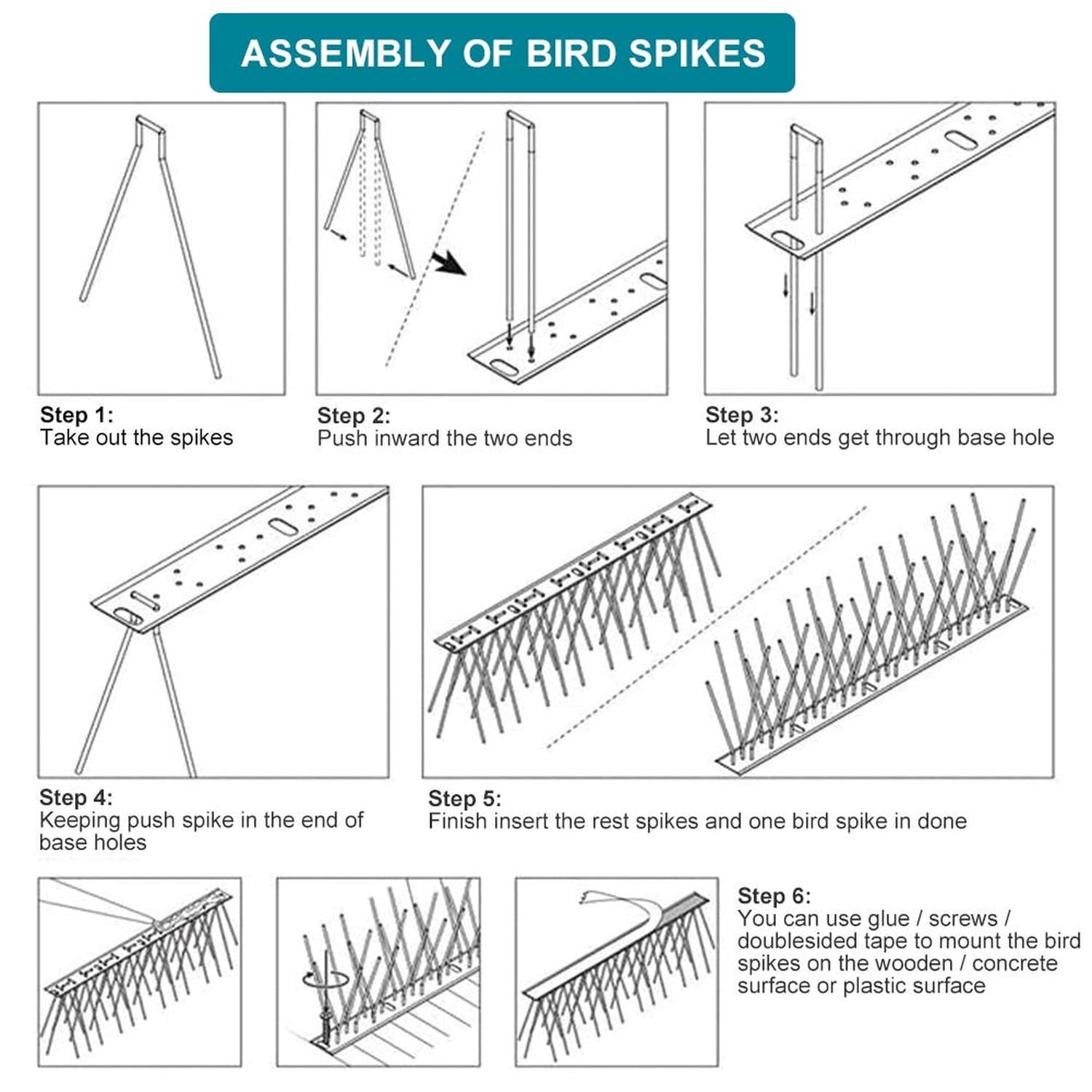 ASSEMBLY OF BIRD SPIKES

Step 1:
Take out the spikes

Step 2:
Push inward the two ends

Step 3:
Let two ends get through base hole

Step 4:
Keeping push spike in the end of base holes

Step 5:
Finish insert the rest spikes and one bird spike in done

Step 6:
You can use glue / screws / doublesided tape to mount the bird spikes on the wooden / concrete surface or plastic surface