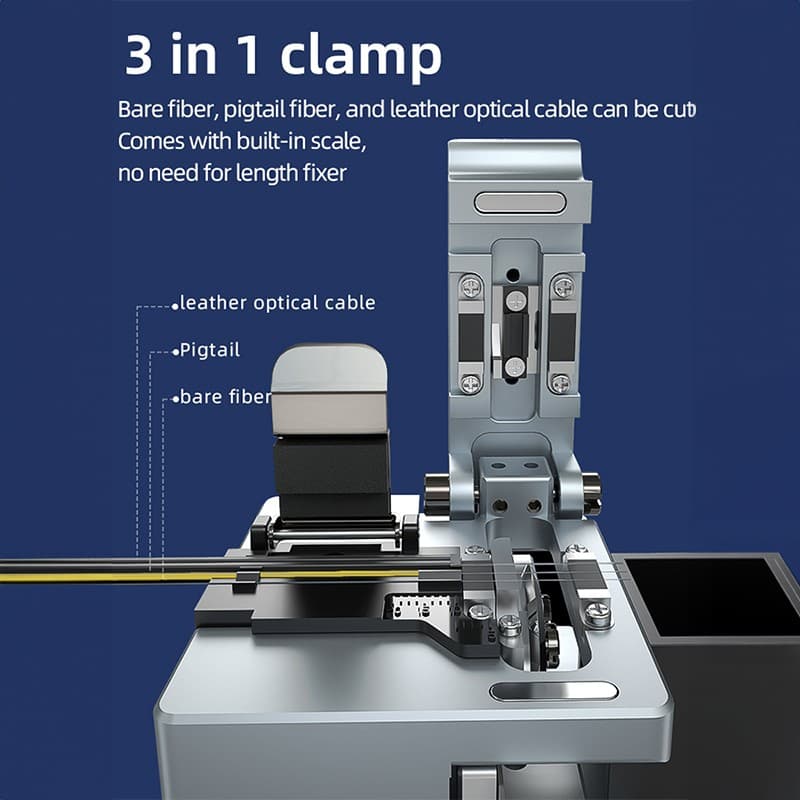 3 in 1 clamp

Bare fiber, pigtail fiber, and leather optical cable can be cut
Comes with built-in scale,
no need for length fixer

leather optical cable

Pigtail

bare fiber