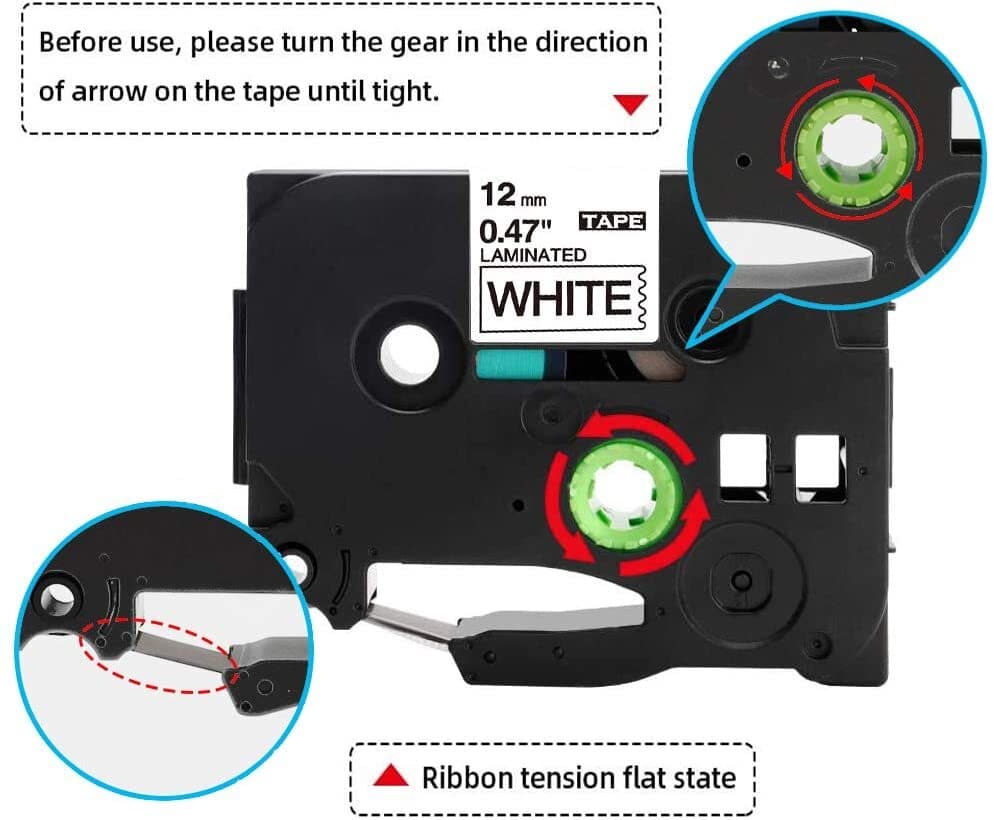 Before use, please turn the gear in the direction of arrow on the tape until tight.

12 mm
0.47"
TAPE
LAMINATED
WHITE

Ribbon tension flat state