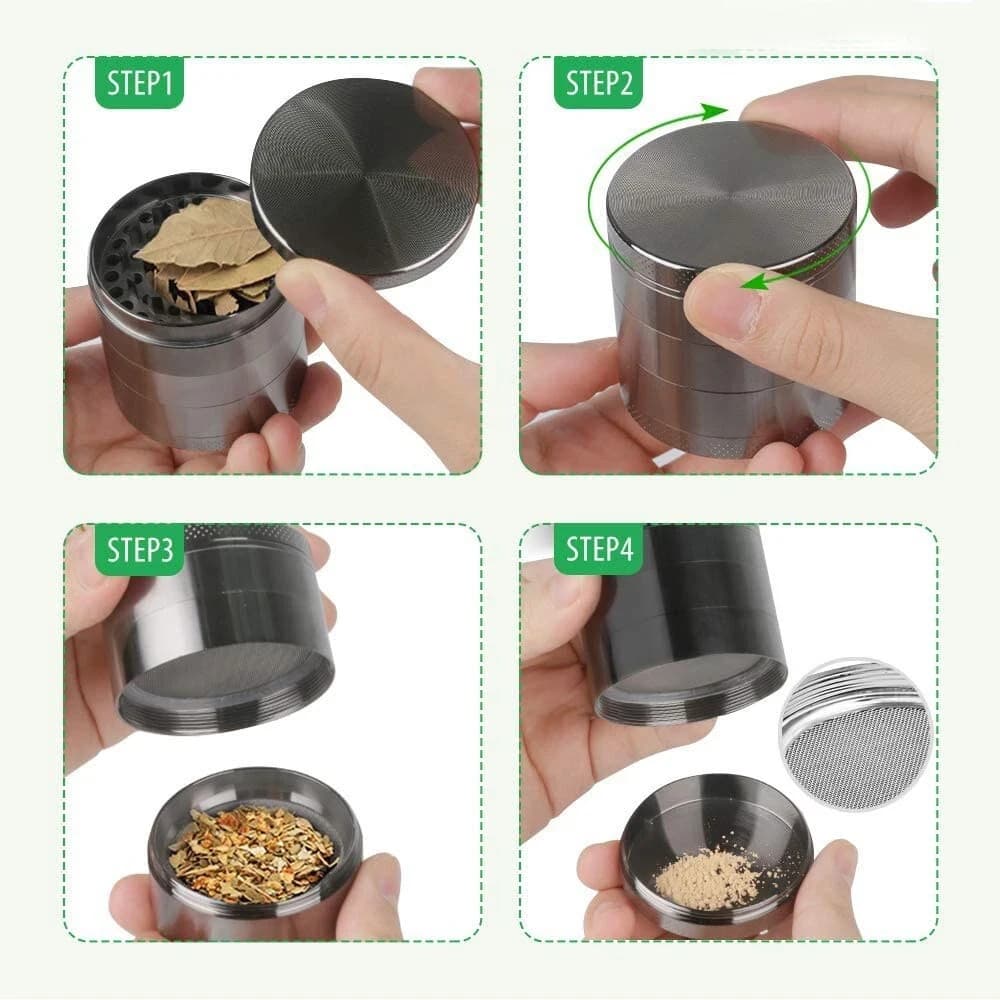 STEP1

STEP2

STEP3

STEP4