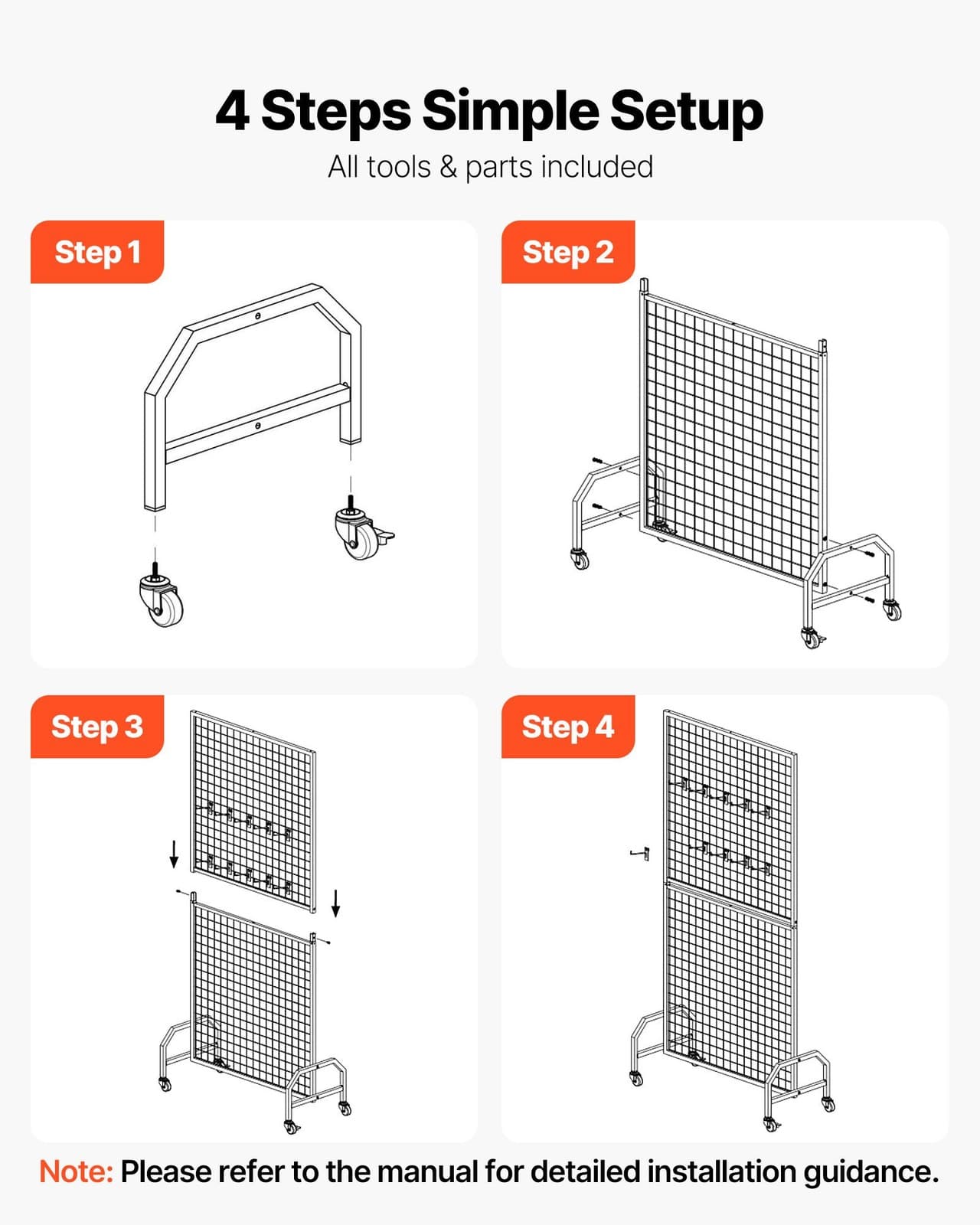 4 Steps Simple Setup

All tools & parts included

Step 1

Step 2

Step 3

Step 4

Note: Please refer to the manual for detailed installation guidance.