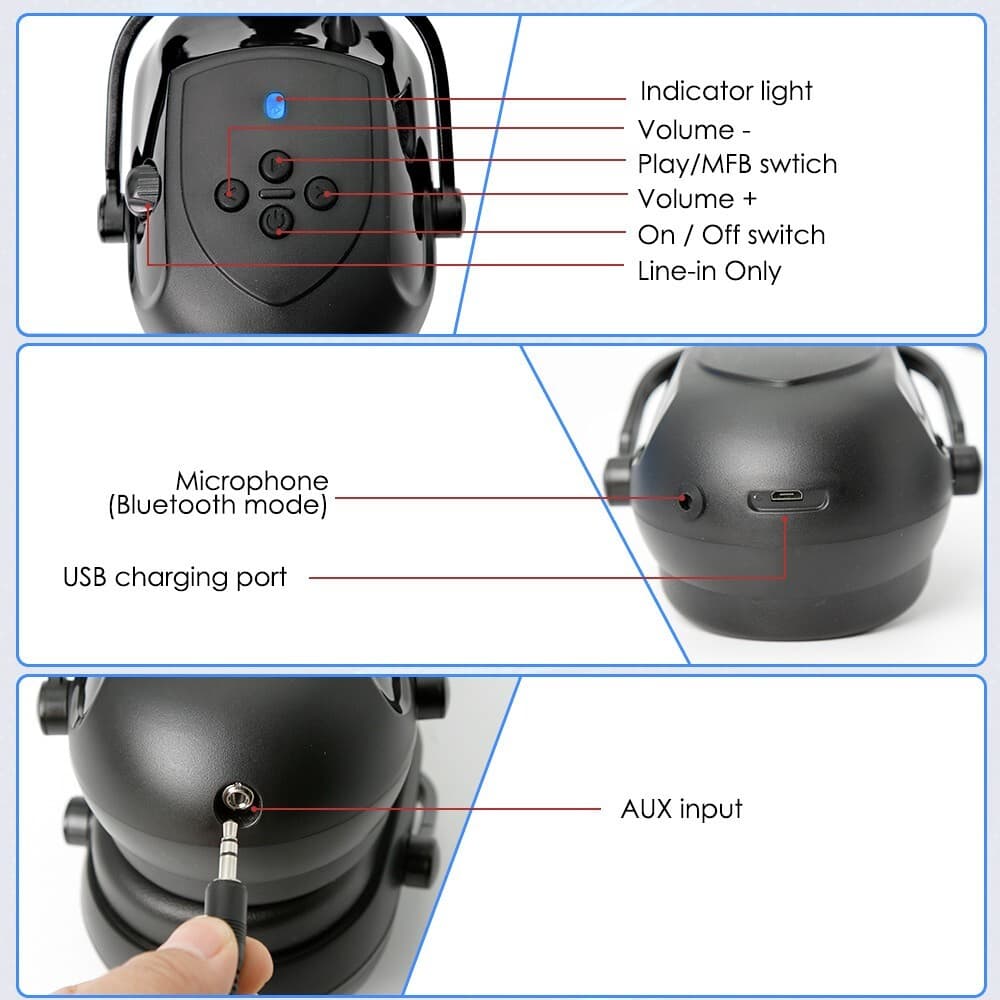 Indicator light
Volume -
Play/MFB swtich
Volume +
On / Off switch
Line-in Only

Microphone
(Bluetooth mode)

USB charging port

AUX input