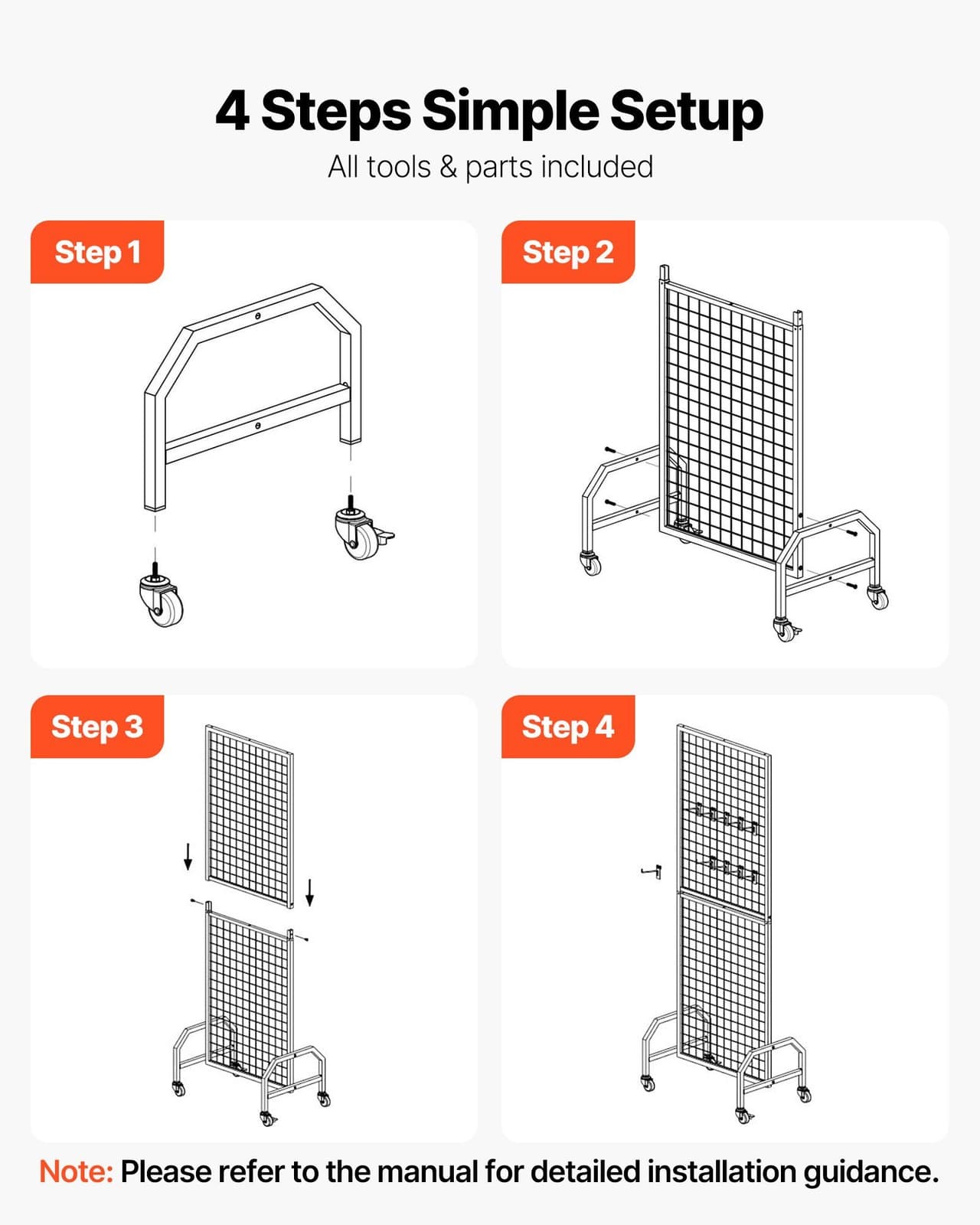 4 Steps Simple Setup
All tools & parts included

Step 1

Step 2

Step 3

Step 4

Note: Please refer to the manual for detailed installation guidance.