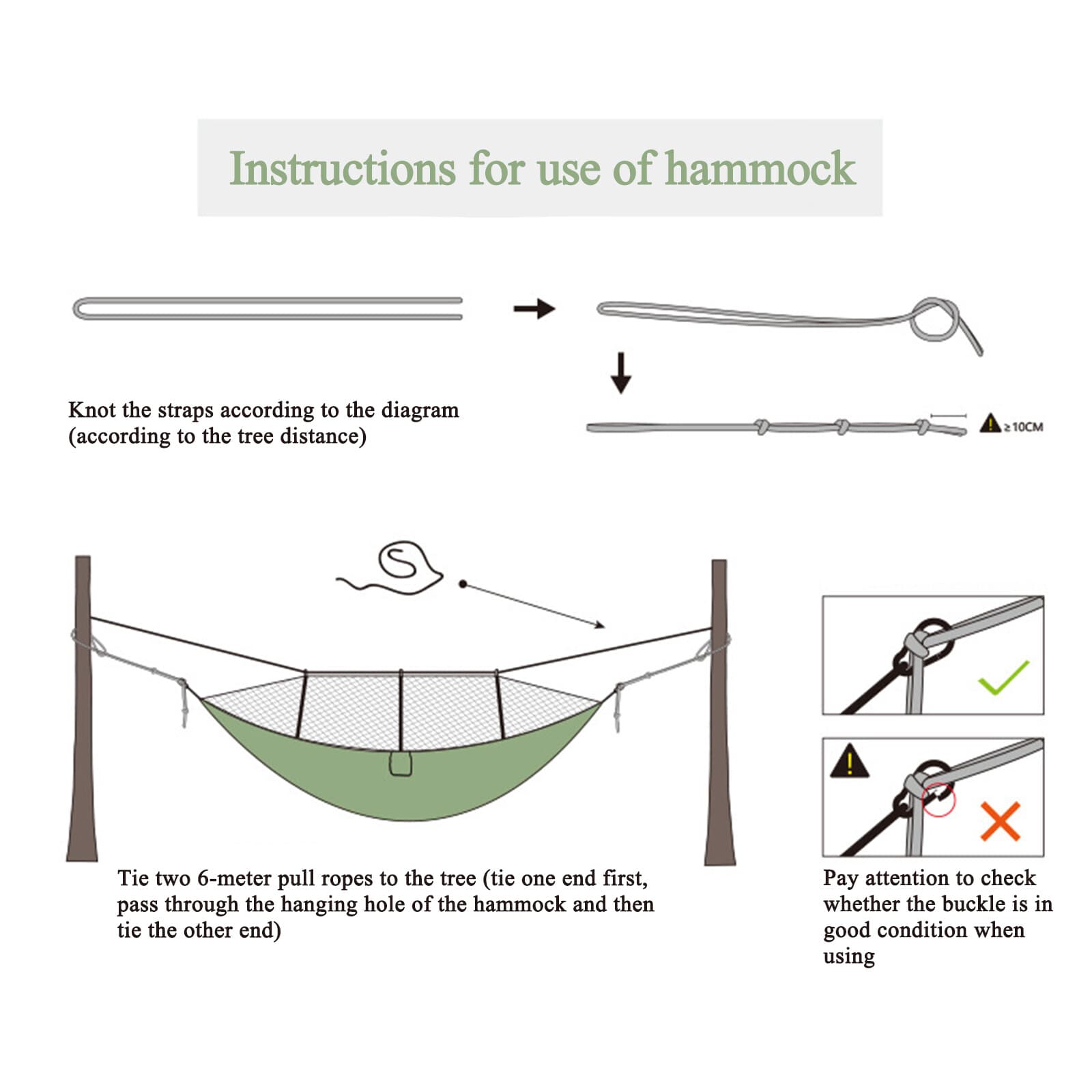 Instructions for use of hammock

Knot the straps according to the diagram (according to the tree distance)

≥10CM

Tie two 6-meter pull ropes to the tree (tie one end first, pass through the hanging hole of the hammock and then tie the other end)

Pay attention to check whether the buckle is in good condition when using