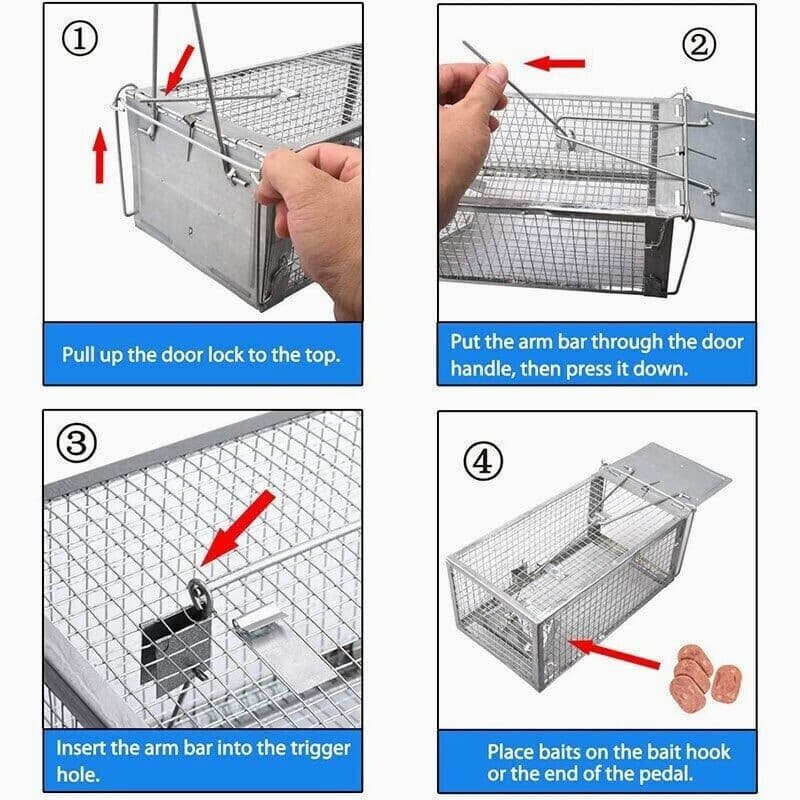 ①

Pull up the door lock to the top.

②

Put the arm bar through the door handle, then press it down.

③

Insert the arm bar into the trigger hole.

④

Place baits on the bait hook or the end of the pedal.