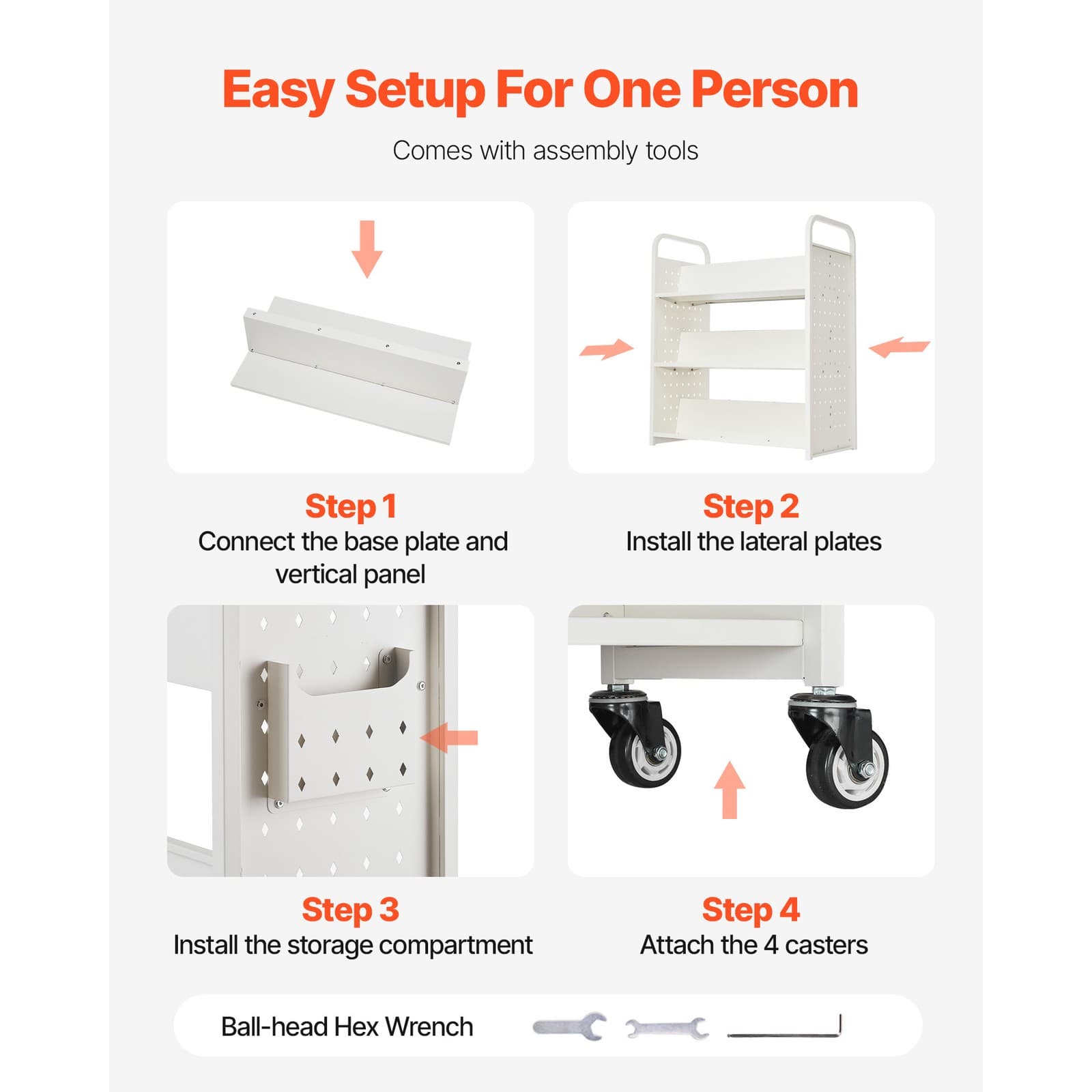 Easy Setup For One Person

Comes with assembly tools

Step 1
Connect the base plate and vertical panel

Step 2
Install the lateral plates

Step 3
Install the storage compartment

Step 4
Attach the 4 casters

Ball-head Hex Wrench