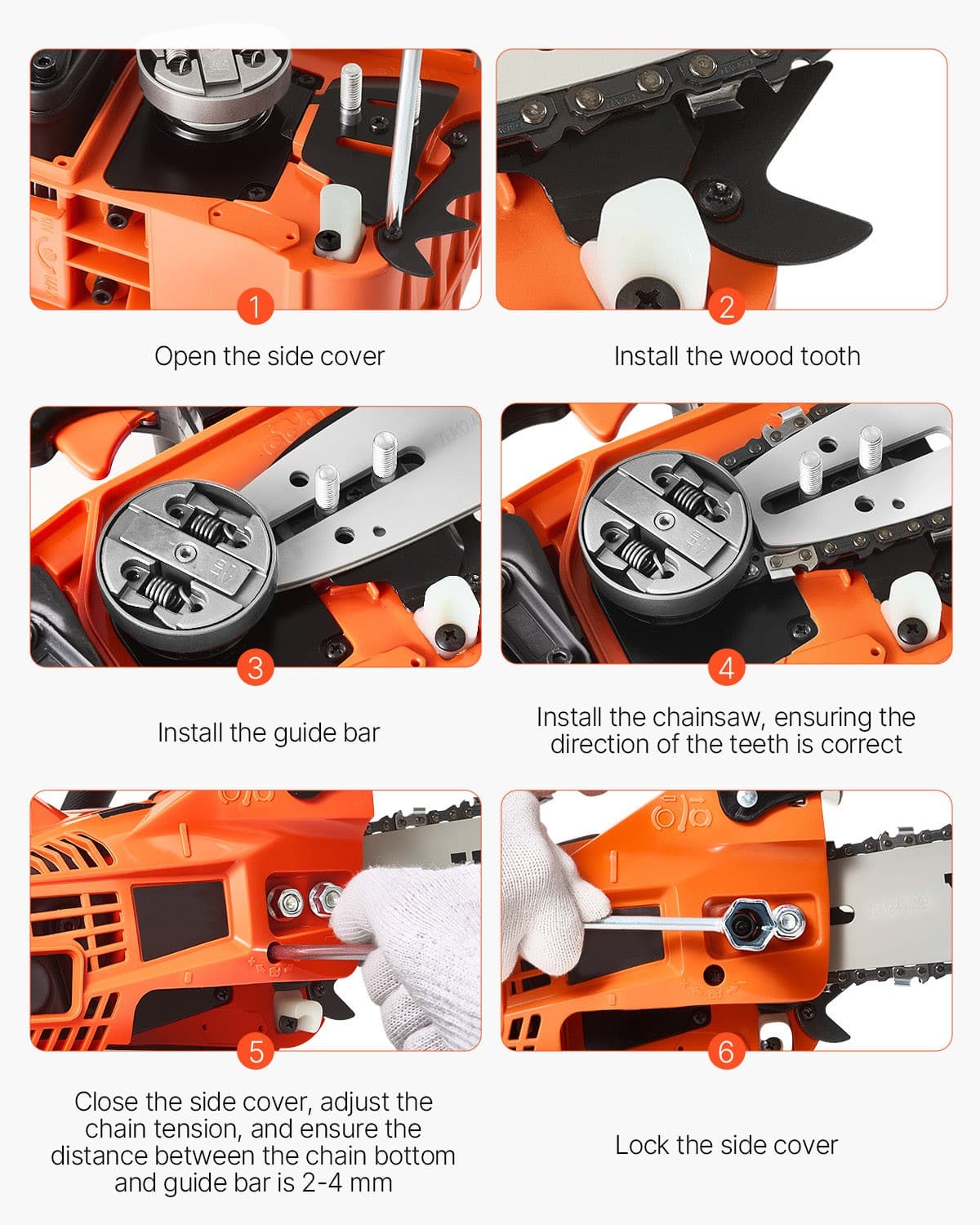 1
Open the side cover

2
Install the wood tooth

3
Install the guide bar

4
Install the chainsaw, ensuring the direction of the teeth is correct

5
Close the side cover, adjust the chain tension, and ensure the distance between the chain bottom and guide bar is 2-4 mm

6
Lock the side cover