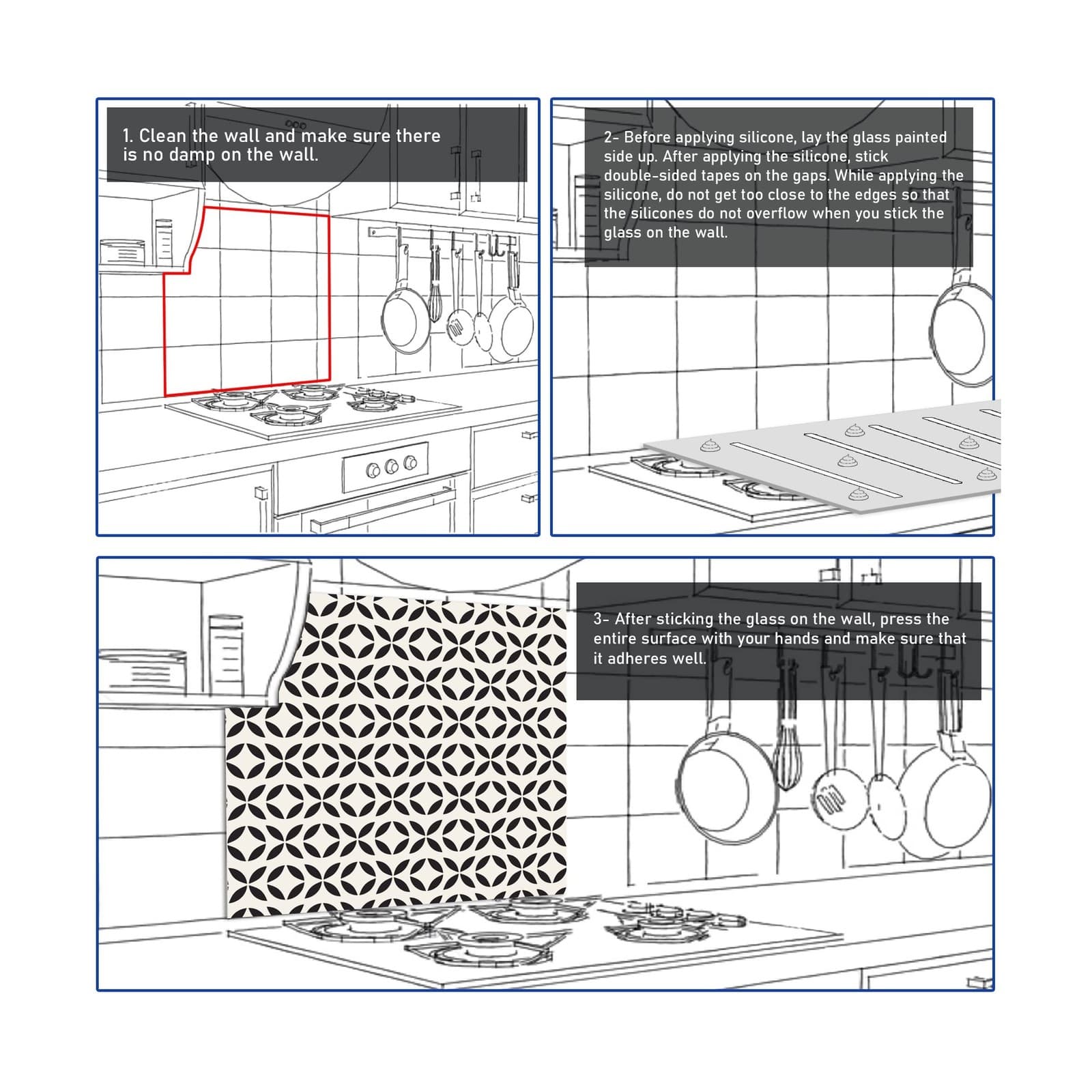 1. Clean the wall and make sure there is no damp on the wall.

2- Before applying silicone, lay the glass painted side up. After applying the silicone, stick double-sided tapes on the gaps. While applying the silicone, do not get too close to the edges so that the silicones do not overflow when you stick the glass on the wall.

3- After sticking the glass on the wall, press the entire surface with your hands and make sure that it adheres well.