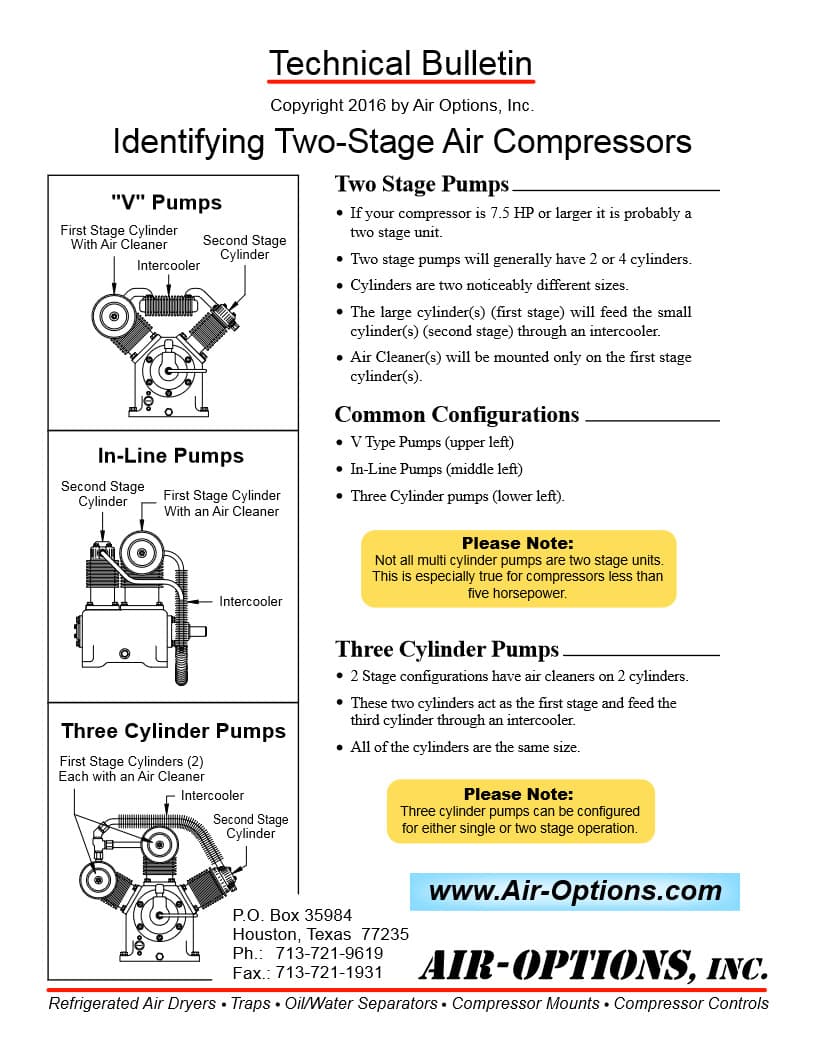 Technical Bulletin

Copyright 2016 by Air Options, Inc.

Identifying Two-Stage Air Compressors

"V" Pumps

First Stage Cylinder With Air Cleaner

Intercooler

Second Stage Cylinder

In-Line Pumps

Second Stage Cylinder

First Stage Cylinder With an Air Cleaner

Intercooler

Three Cylinder Pumps

First Stage Cylinders (2) Each with an Air Cleaner

Intercooler

Second Stage Cylinder

Two Stage Pumps

• If your compressor is 7.5 HP or larger it is probably a two stage unit.
• Two stage pumps will generally have 2 or 4 cylinders.
• Cylinders are two noticeably different sizes.
• The large cylinder(s) (first stage) will feed the small cylinder(s) (second stage) through an intercooler.
• Air Cleaner(s) will be mounted only on the first stage cylinder(s).

Common Configurations

• V Type Pumps (upper left)
• In-Line Pumps (middle left)
• Three Cylinder pumps (lower left).

Please Note:
Not all multi cylinder pumps are two stage units. This is especially true for compressors less than five horsepower.

Three Cylinder Pumps

• 2 Stage configurations have air cleaners on 2 cylinders.
• These two cylinders act as the first stage and feed the third cylinder through an intercooler.
• All of the cylinders are the same size.

Please Note:
Three cylinder pumps can be configured for either single or two stage operation.

www.Air-Options.com

P.O. Box 35984
Houston, Texas 77235
Ph.: 713-721-9619
Fax.: 713-721-1931

AIR-OPTIONS, INC.

Refrigerated Air Dryers • Traps • Oil/Water Separators • Compressor Mounts • Compressor Controls