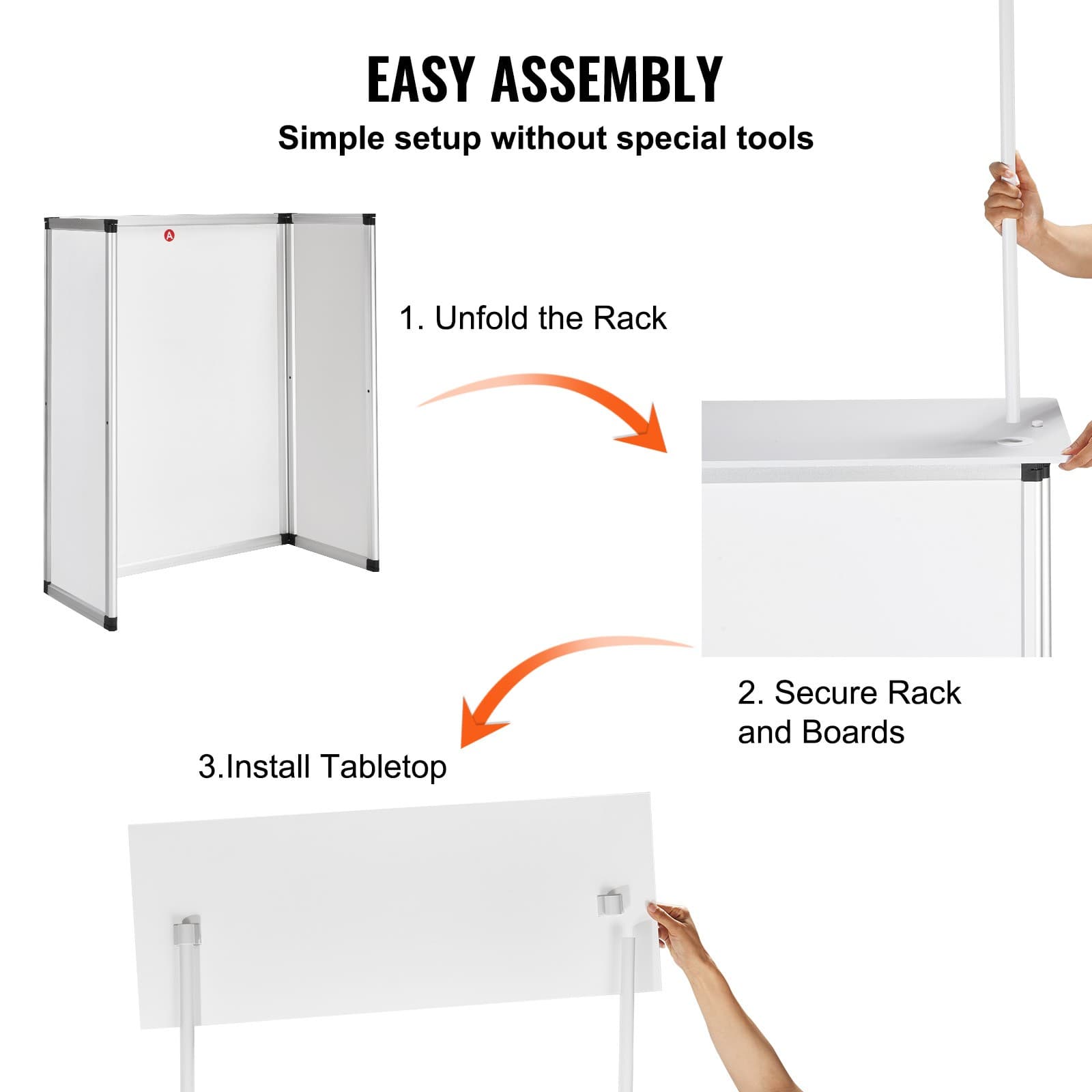 EASY ASSEMBLY
Simple setup without special tools

A

1. Unfold the Rack

2. Secure Rack and Boards

3.Install Tabletop