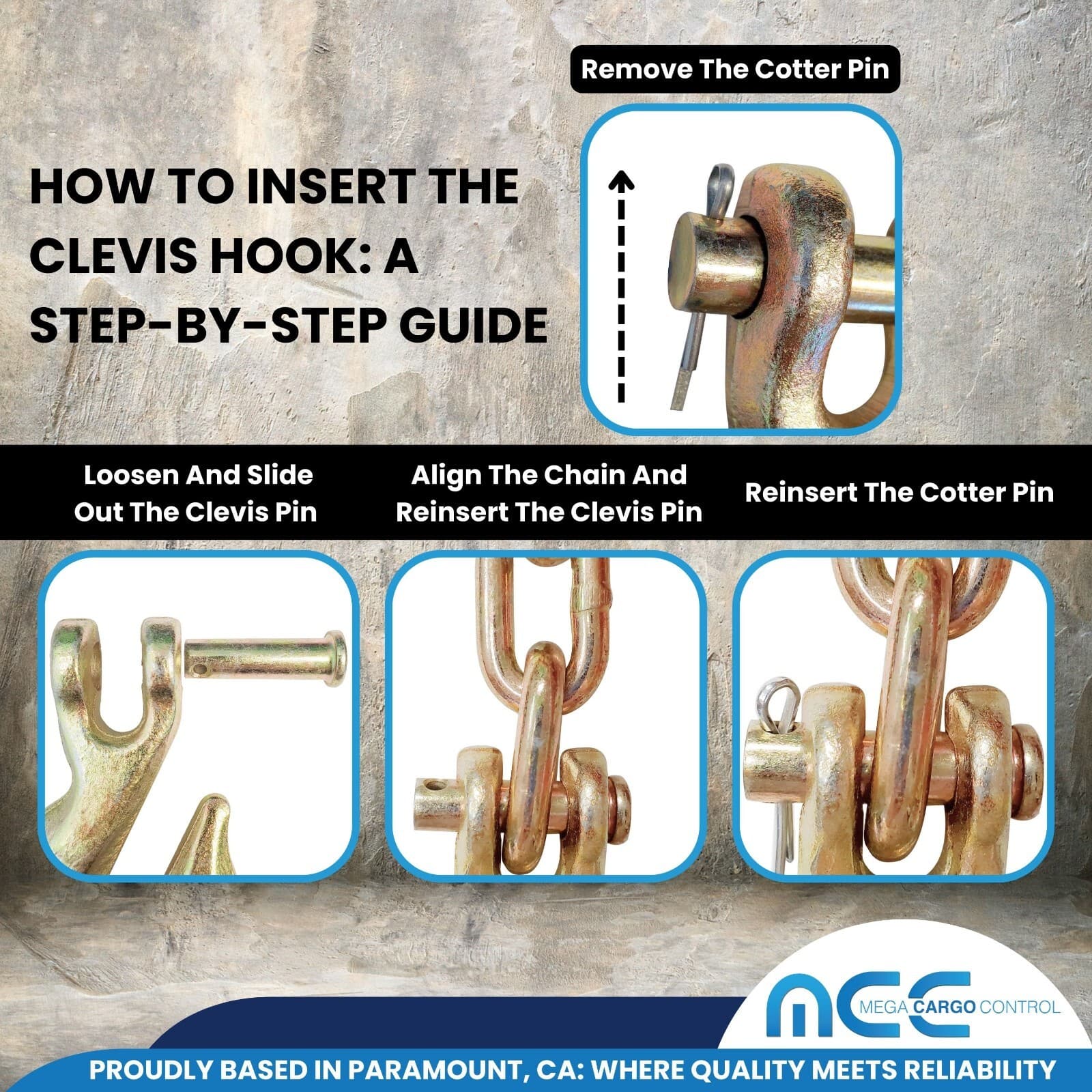 HOW TO INSERT THE CLEVIS HOOK: A STEP-BY-STEP GUIDE

Remove The Cotter Pin

Loosen And Slide Out The Clevis Pin

Align The Chain And Reinsert The Clevis Pin

Reinsert The Cotter Pin

MCC MEGA CARGO CONTROL

PROUDLY BASED IN PARAMOUNT, CA: WHERE QUALITY MEETS RELIABILITY