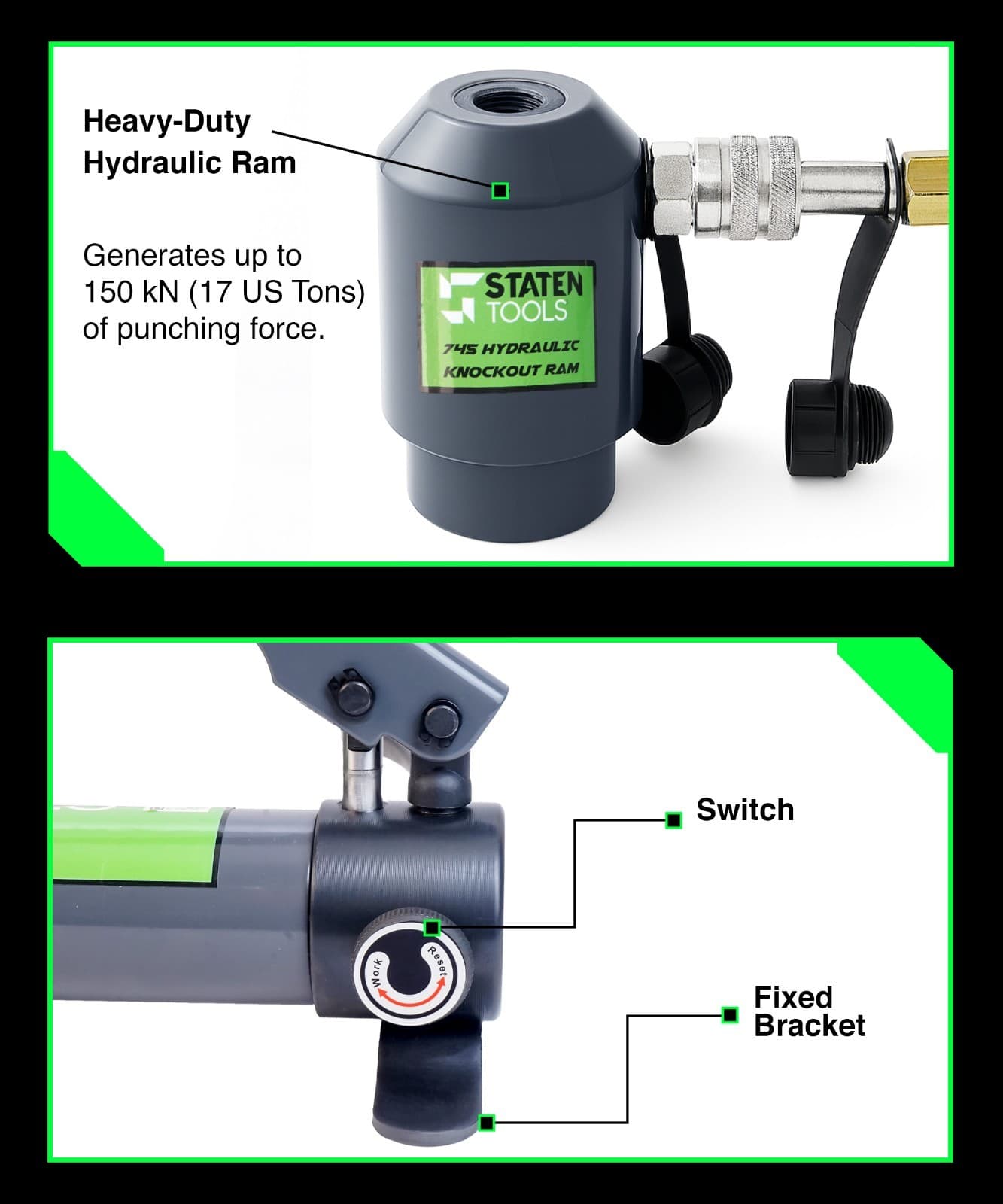 Heavy-Duty Hydraulic Ram

Generates up to 150 kN (17 US Tons) of punching force.

STATEN TOOLS

745 HYDRAULIC KNOCKOUT RAM

Switch

Work

Reset

Fixed Bracket