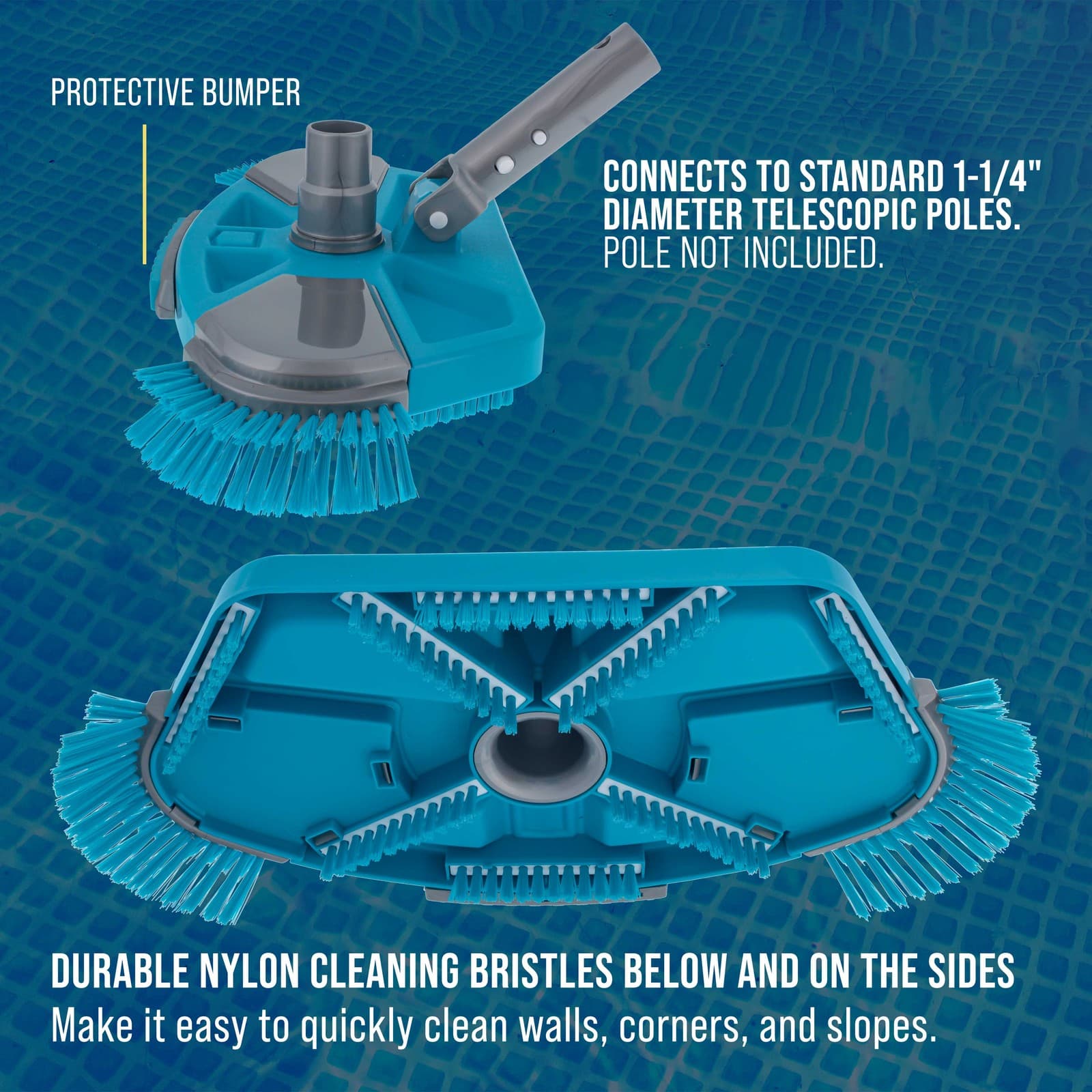 PROTECTIVE BUMPER

CONNECTS TO STANDARD 1-1/4" DIAMETER TELESCOPIC POLES. POLE NOT INCLUDED.

DURABLE NYLON CLEANING BRISTLES BELOW AND ON THE SIDES
Make it easy to quickly clean walls, corners, and slopes.