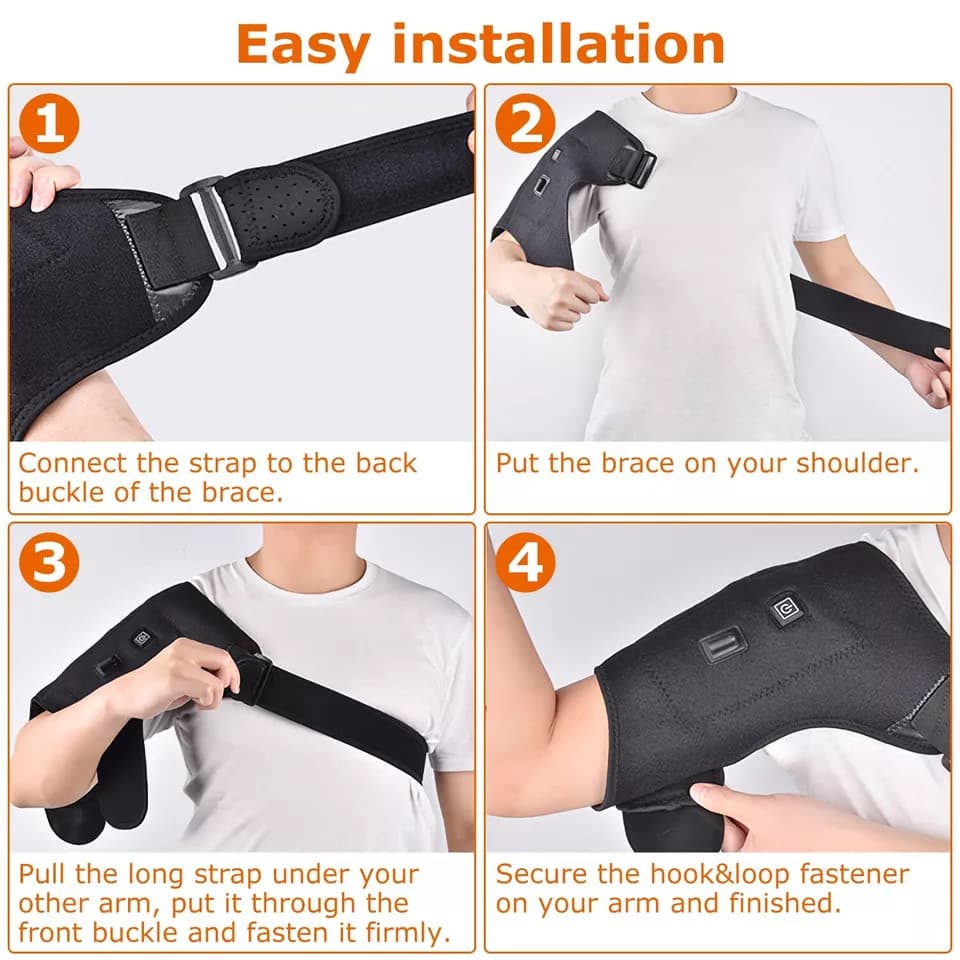 Easy installation

1

Connect the strap to the back buckle of the brace.

2

Put the brace on your shoulder.

3

Pull the long strap under your other arm, put it through the front buckle and fasten it firmly.

4

Secure the hook&loop fastener on your arm and finished.