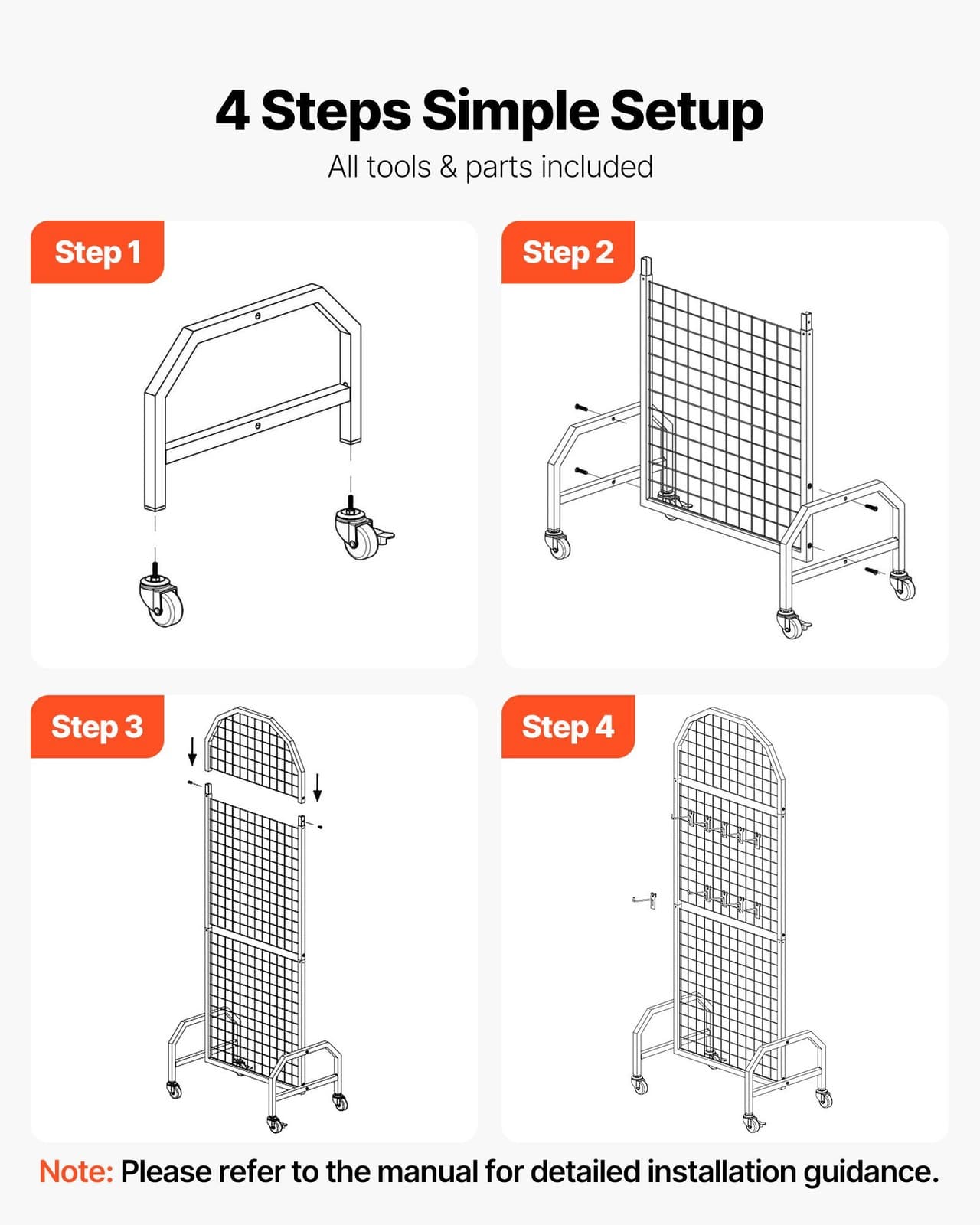 4 Steps Simple Setup

All tools & parts included

Step 1

Step 2

Step 3

Step 4

Note: Please refer to the manual for detailed installation guidance.