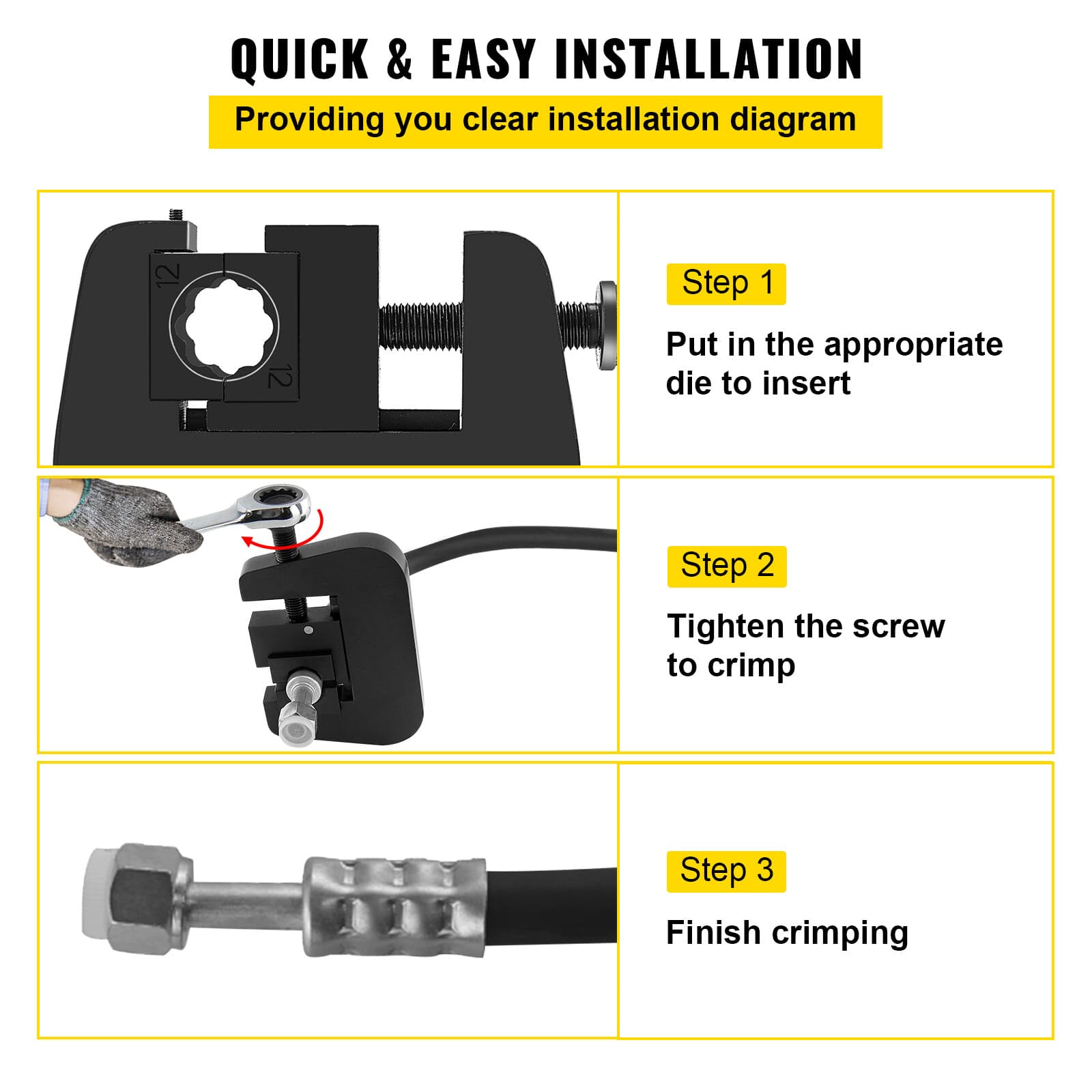 QUICK & EASY INSTALLATION

Providing you clear installation diagram

12

12

Step 1

Put in the appropriate die to insert

Step 2

Tighten the screw to crimp

Step 3

Finish crimping