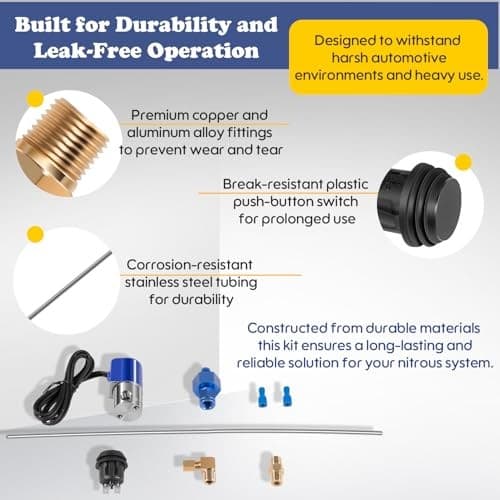 Built for Durability and Leak-Free Operation

Designed to withstand harsh automotive environments and heavy use.

Premium copper and aluminum alloy fittings to prevent wear and tear

Break-resistant plastic push-button switch for prolonged use

Corrosion-resistant stainless steel tubing for durability

Constructed from durable materials this kit ensures a long-lasting and reliable solution for your nitrous system.