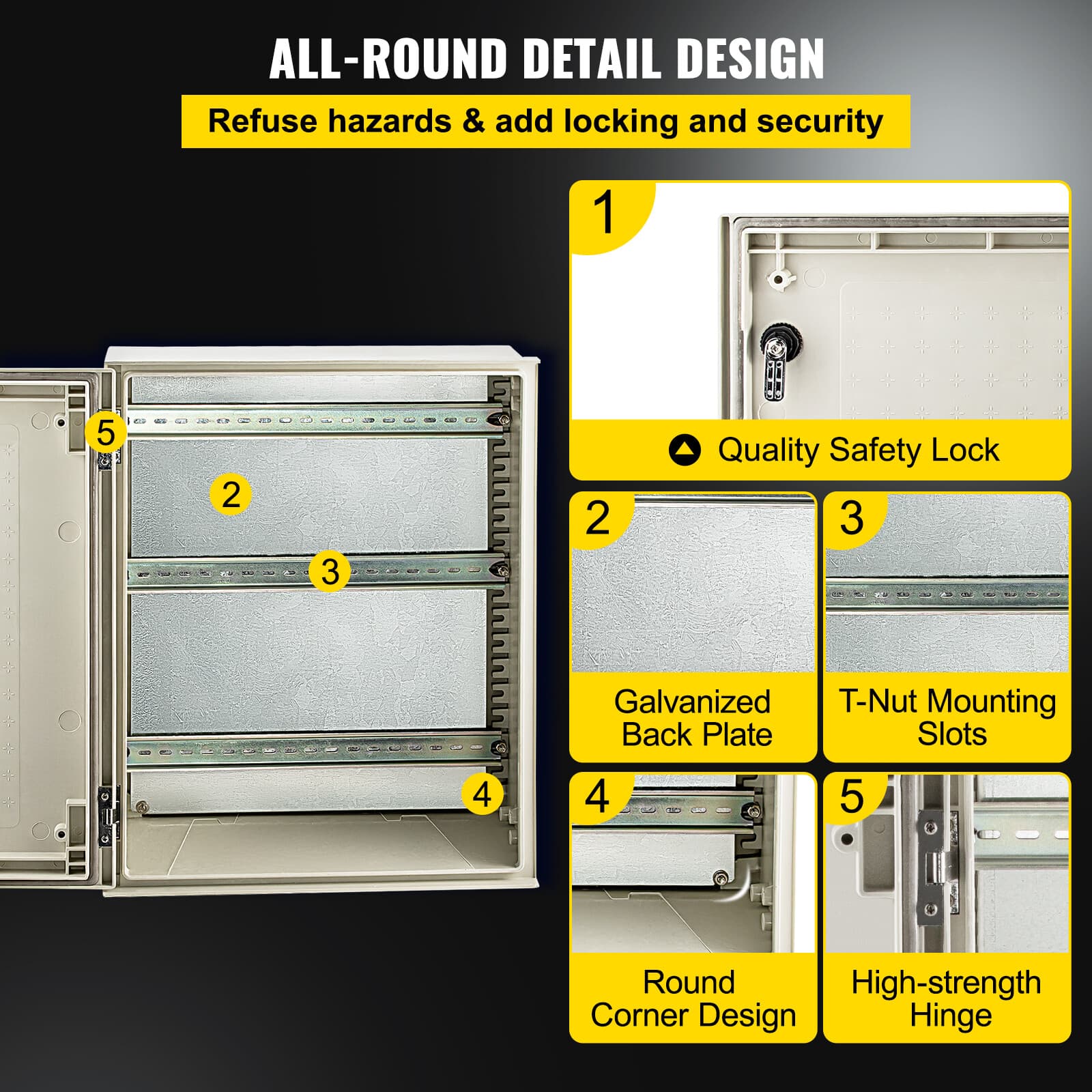 ALL-ROUND DETAIL DESIGN

Refuse hazards & add locking and security

5

2

3

4

1

Quality Safety Lock

2

Galvanized Back Plate

3

T-Nut Mounting Slots

4

Round Corner Design

5

High-strength Hinge