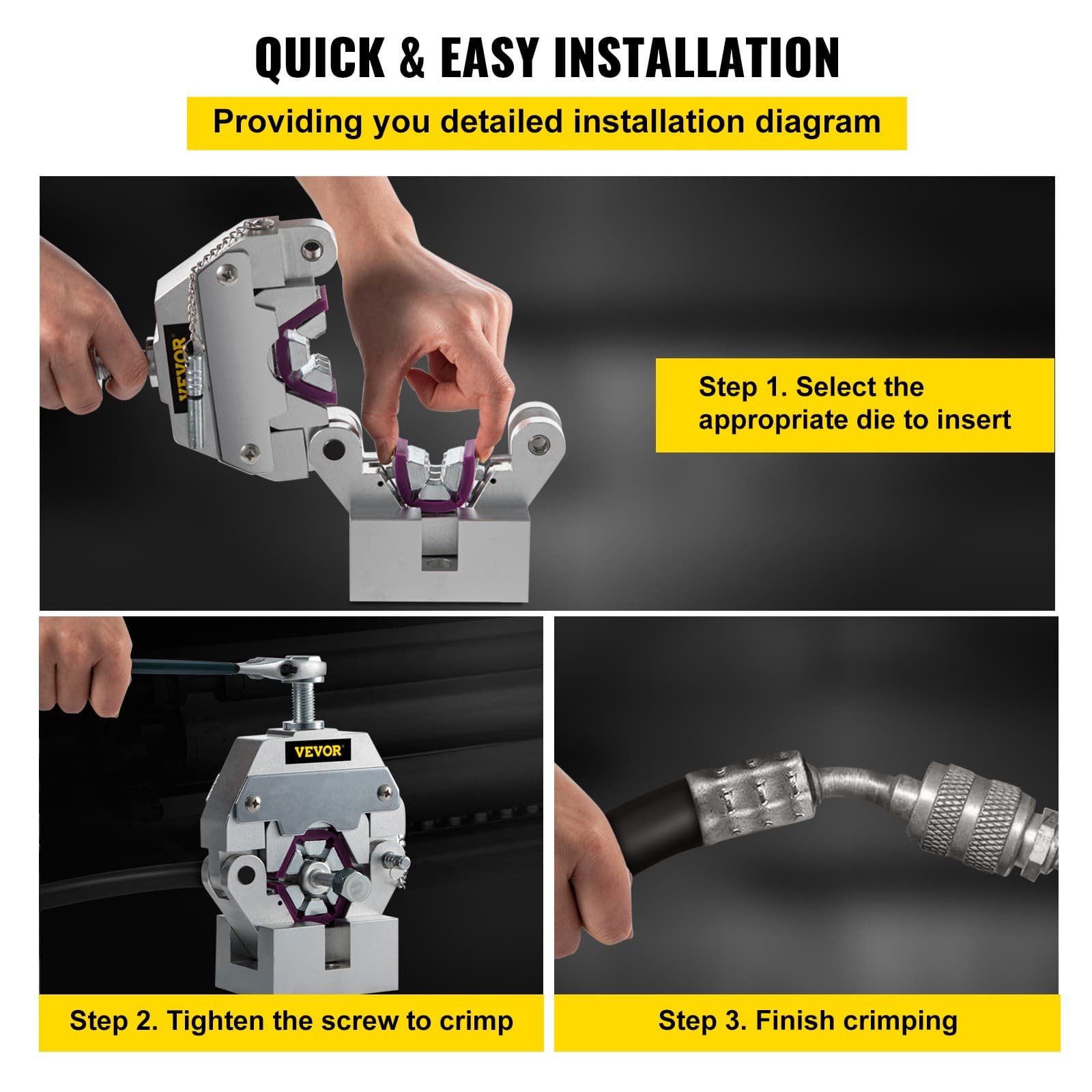 QUICK & EASY INSTALLATION

Providing you detailed installation diagram

VEVOR

Step 1. Select the appropriate die to insert

VEVOR

Step 2. Tighten the screw to crimp

Step 3. Finish crimping