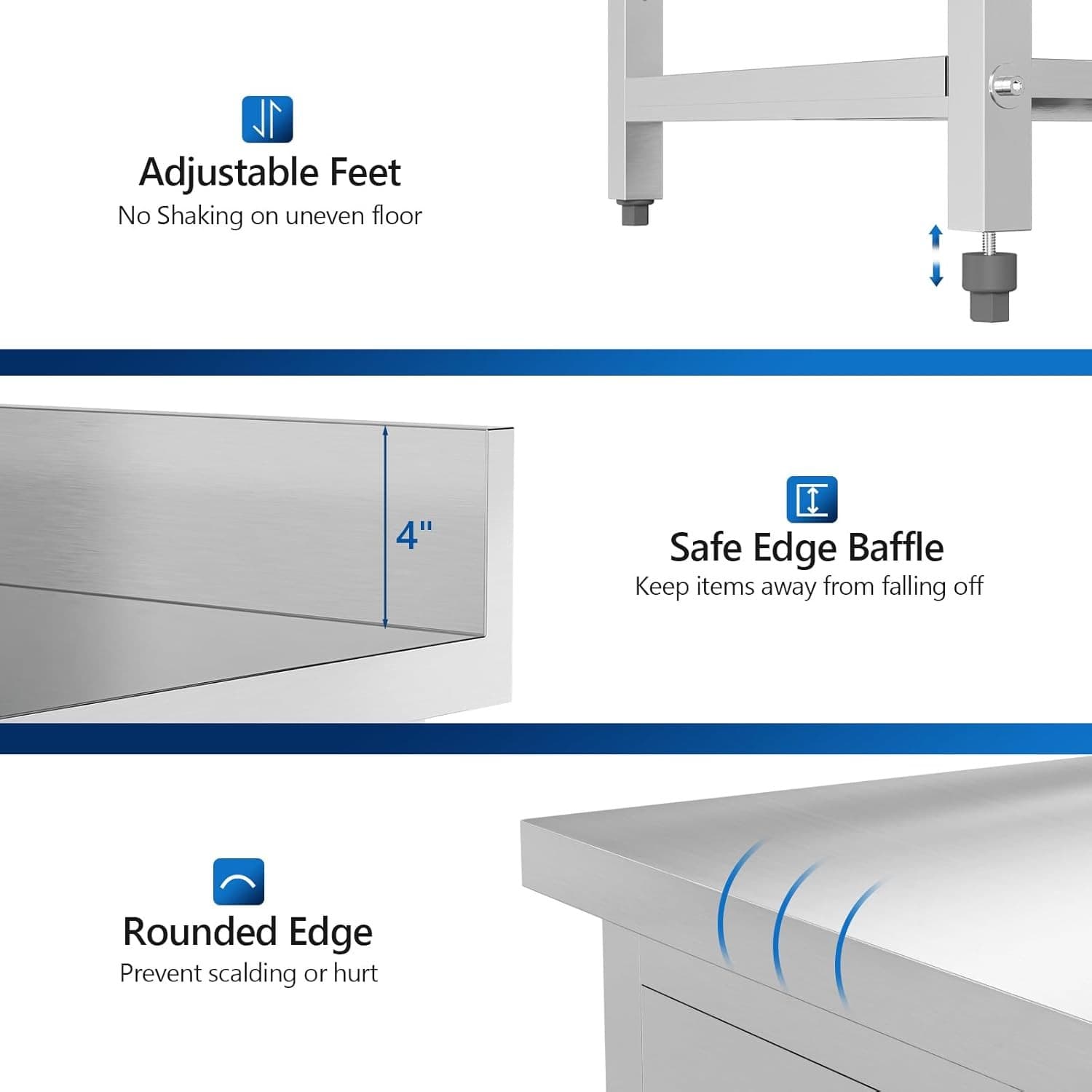 Adjustable Feet
No Shaking on uneven floor

4"

Safe Edge Baffle
Keep items away from falling off

Rounded Edge
Prevent scalding or hurt