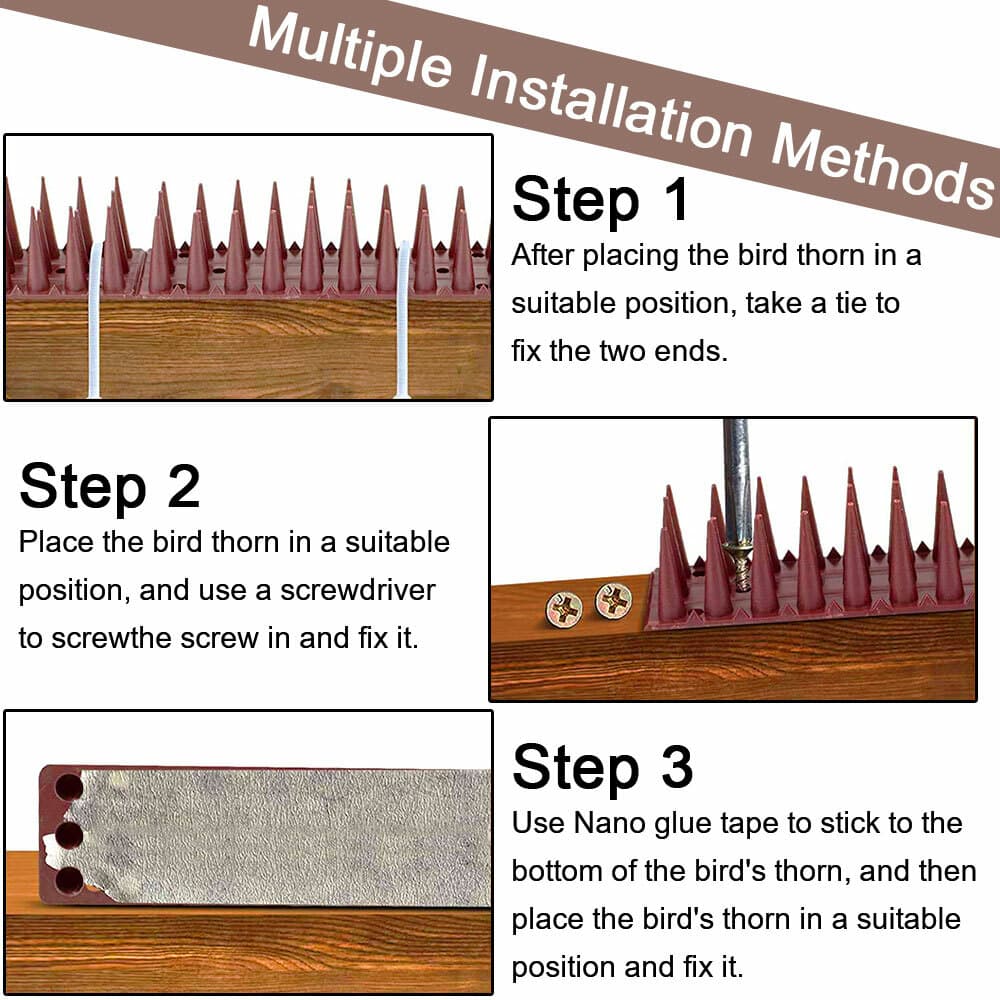 Multiple Installation Methods

Step 1
After placing the bird thorn in a suitable position, take a tie to fix the two ends.

Step 2
Place the bird thorn in a suitable position, and use a screwdriver to screwthe screw in and fix it.

Step 3
Use Nano glue tape to stick to the bottom of the bird's thorn, and then place the bird's thorn in a suitable position and fix it.