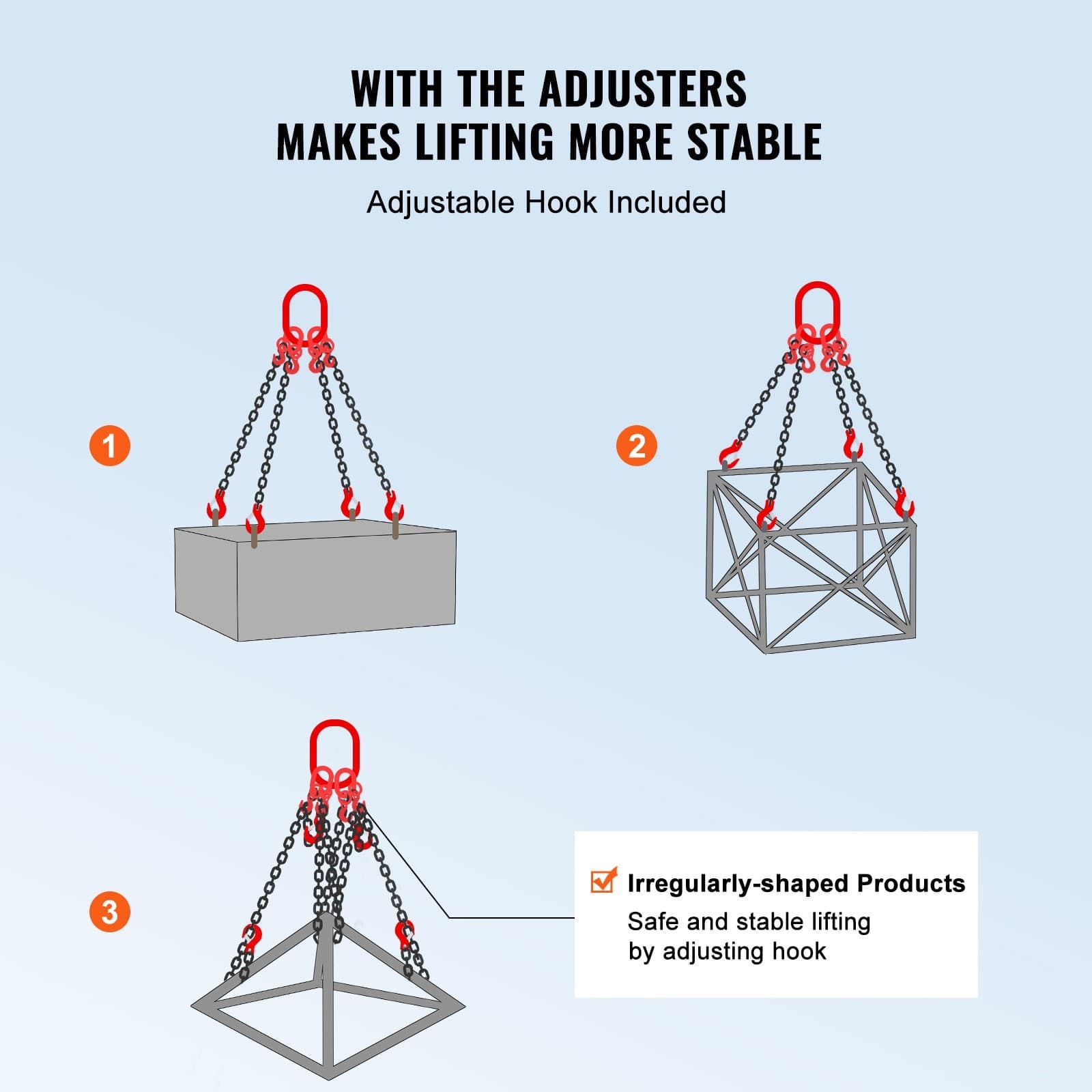 WITH THE ADJUSTERS
MAKES LIFTING MORE STABLE

Adjustable Hook Included

1

2

3

Irregularly-shaped Products
Safe and stable lifting
by adjusting hook