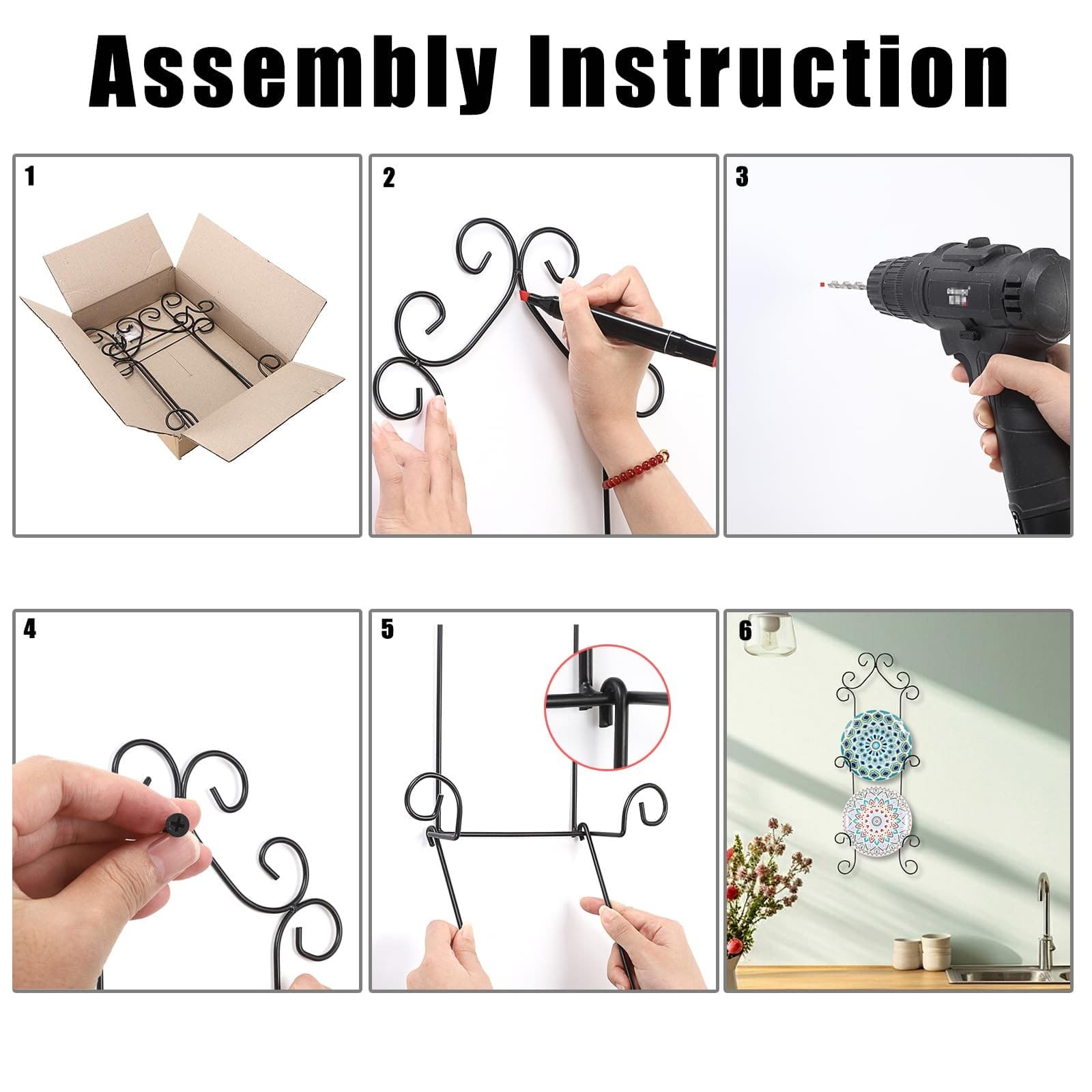 Assembly Instruction

1

2

3

4

5

6