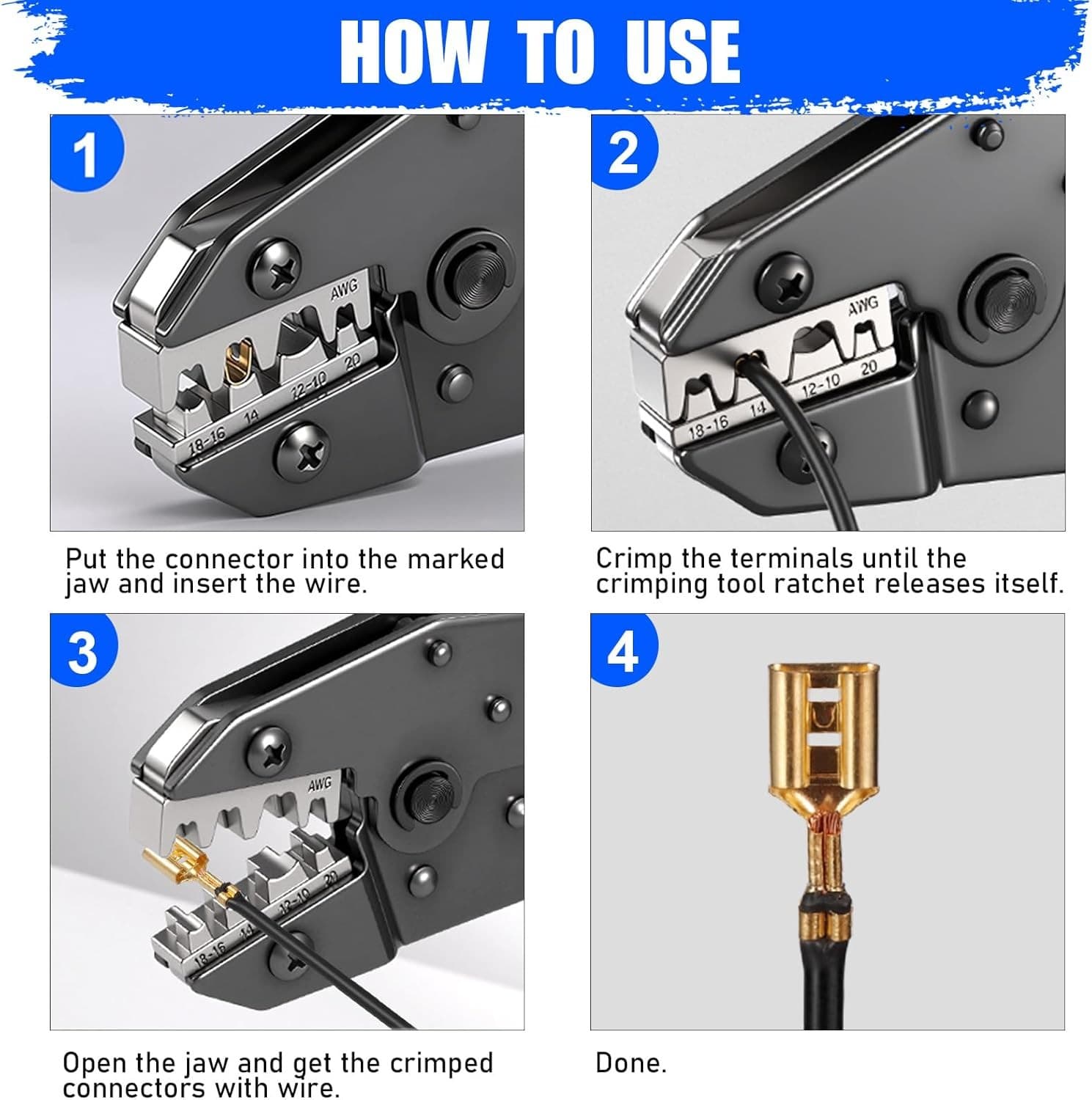 HOW TO USE

1

AWG

18-16 14 12-10 20

Put the connector into the marked jaw and insert the wire.

2

AWG

18-16 14 12-10 20

Crimp the terminals until the crimping tool ratchet releases itself.

3

AWG

18-16 14 12-10 20

Open the jaw and get the crimped connectors with wire.

4

Done.