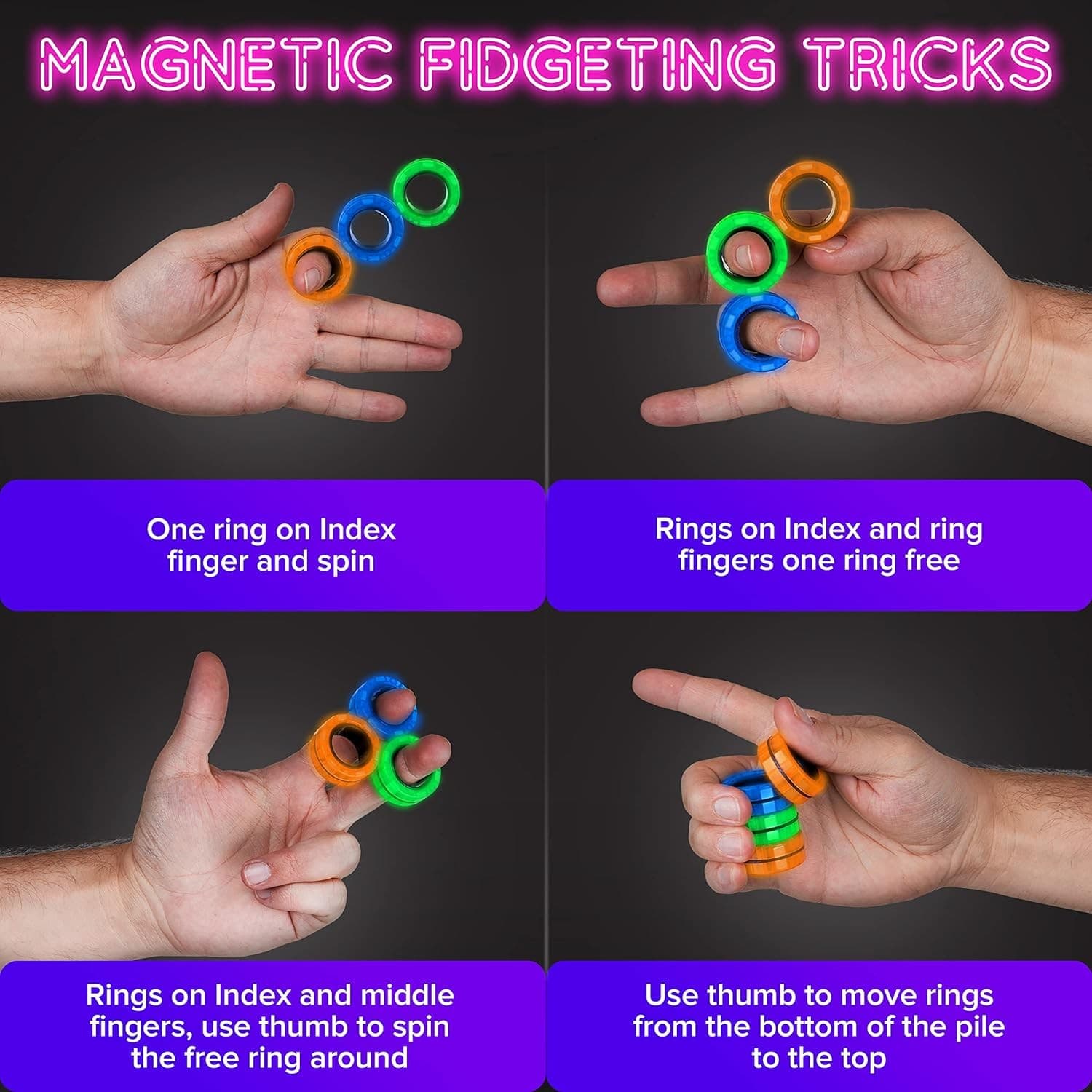 MAGNETIC FIDGETING TRICKS

One ring on Index finger and spin

Rings on Index and ring fingers one ring free

Rings on Index and middle fingers, use thumb to spin the free ring around

Use thumb to move rings from the bottom of the pile to the top