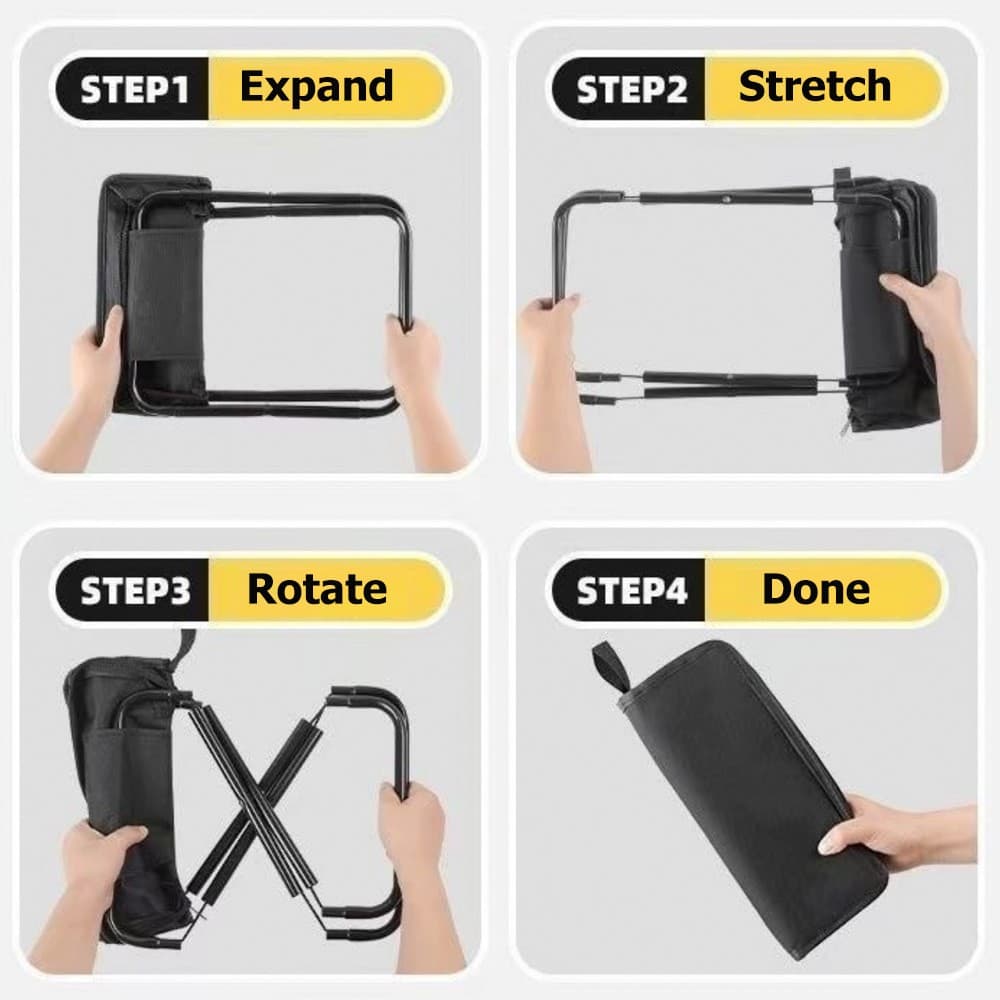 STEP1 Expand

STEP2 Stretch

STEP3 Rotate

STEP4 Done