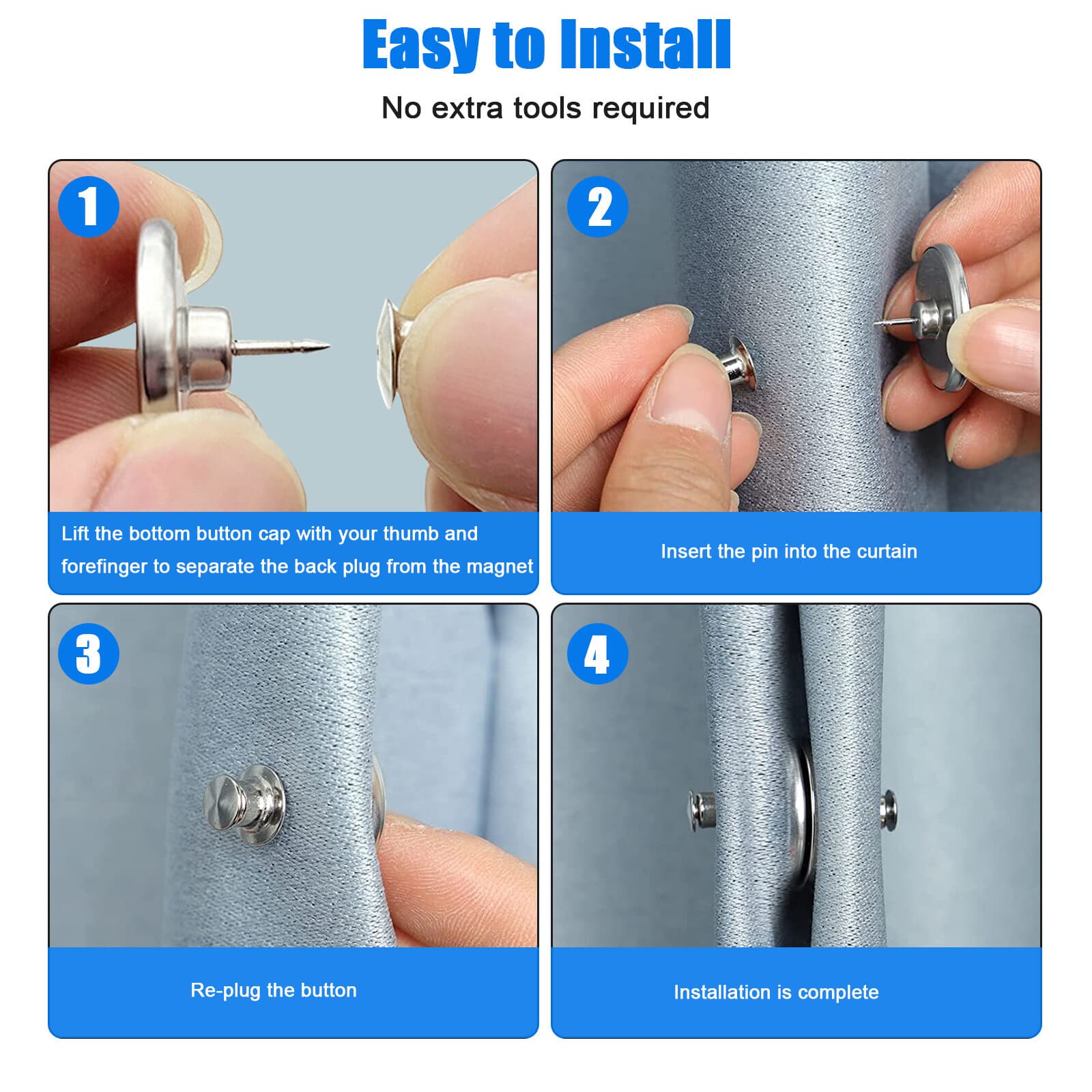 Easy to Install

No extra tools required

1

Lift the bottom button cap with your thumb and forefinger to separate the back plug from the magnet

2

Insert the pin into the curtain

3

Re-plug the button

4

Installation is complete