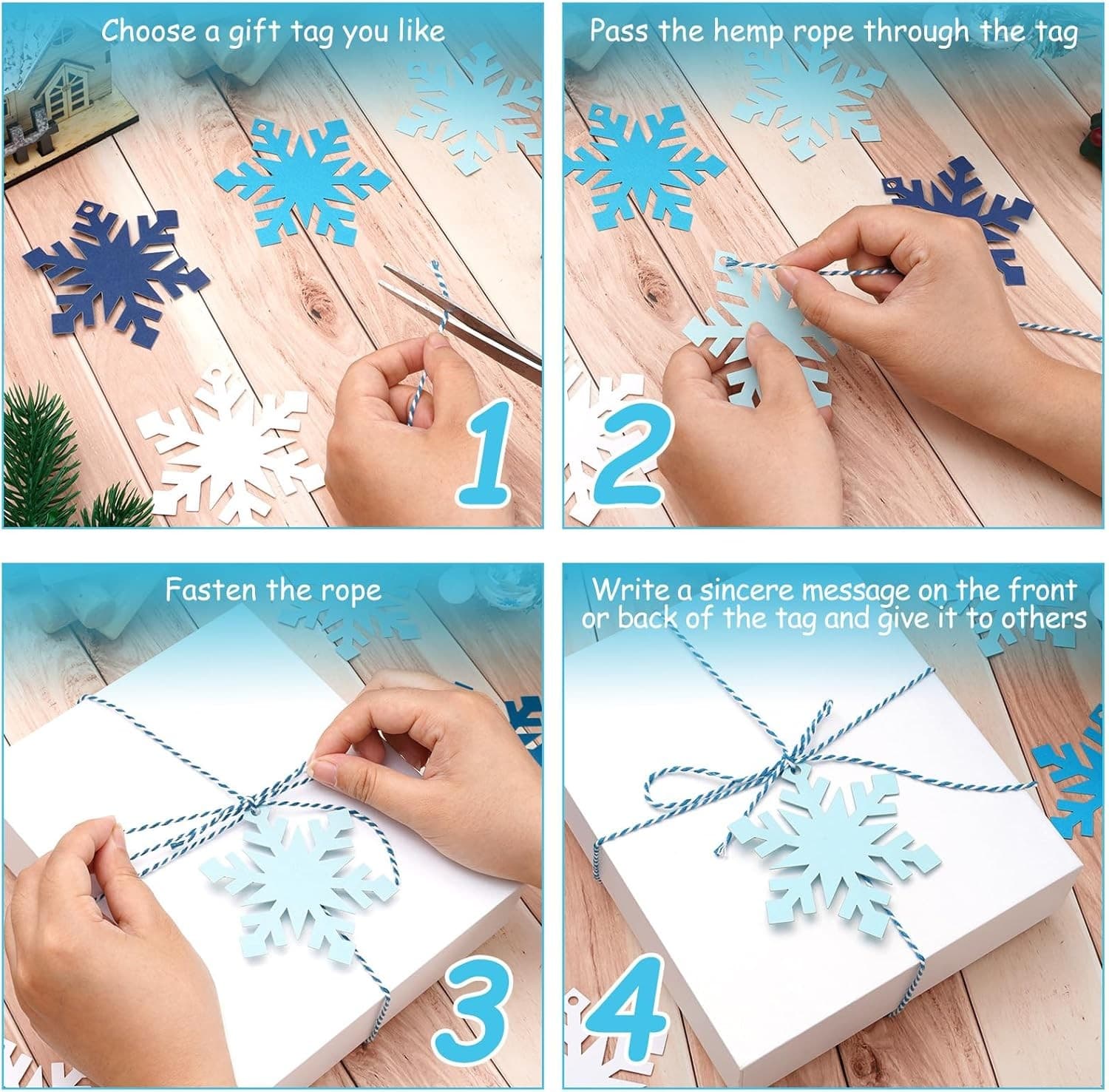 Choose a gift tag you like

1

Pass the hemp rope through the tag

2

Fasten the rope

3

Write a sincere message on the front or back of the tag and give it to others

4