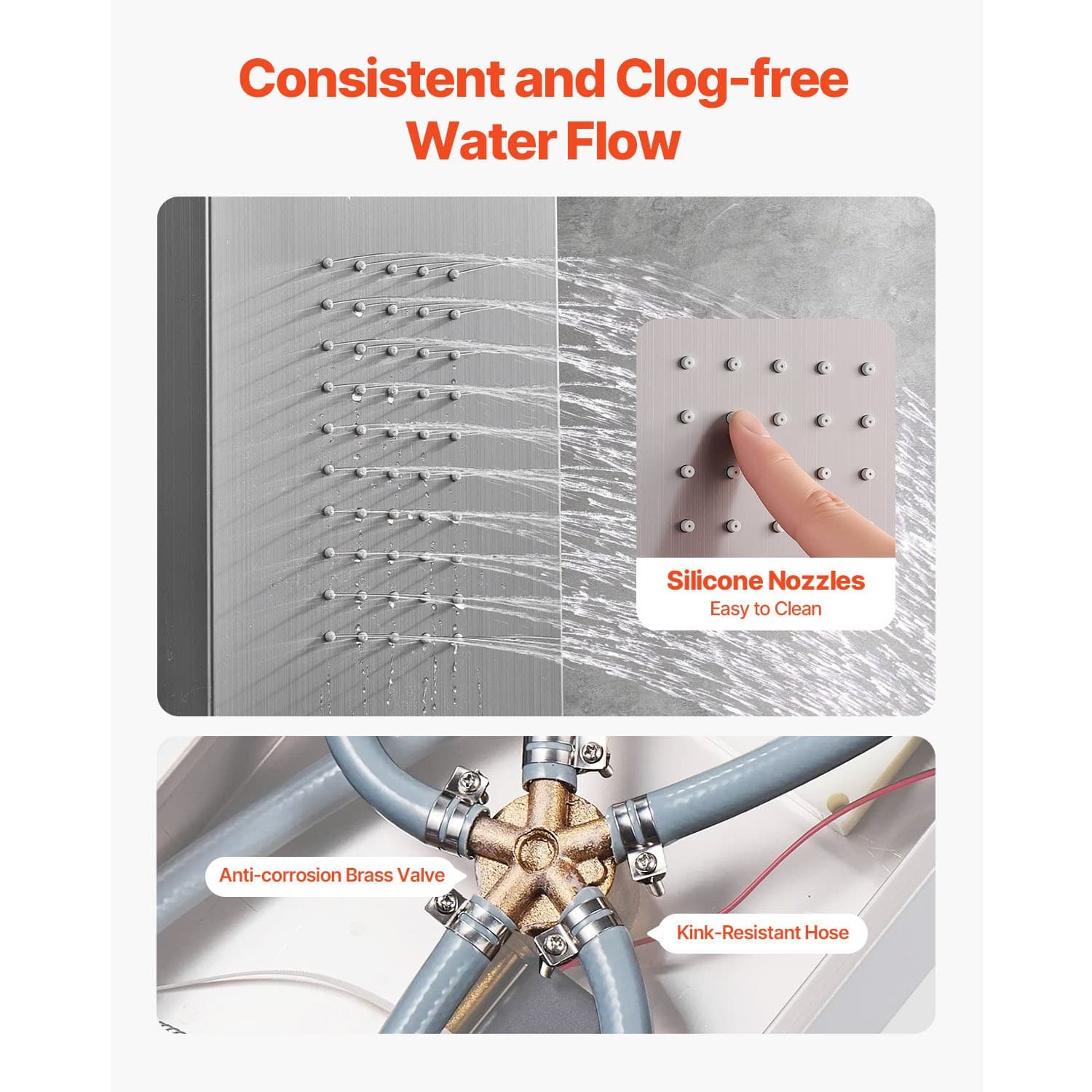 Consistent and Clog-free Water Flow

Silicone Nozzles
Easy to Clean

Anti-corrosion Brass Valve

Kink-Resistant Hose