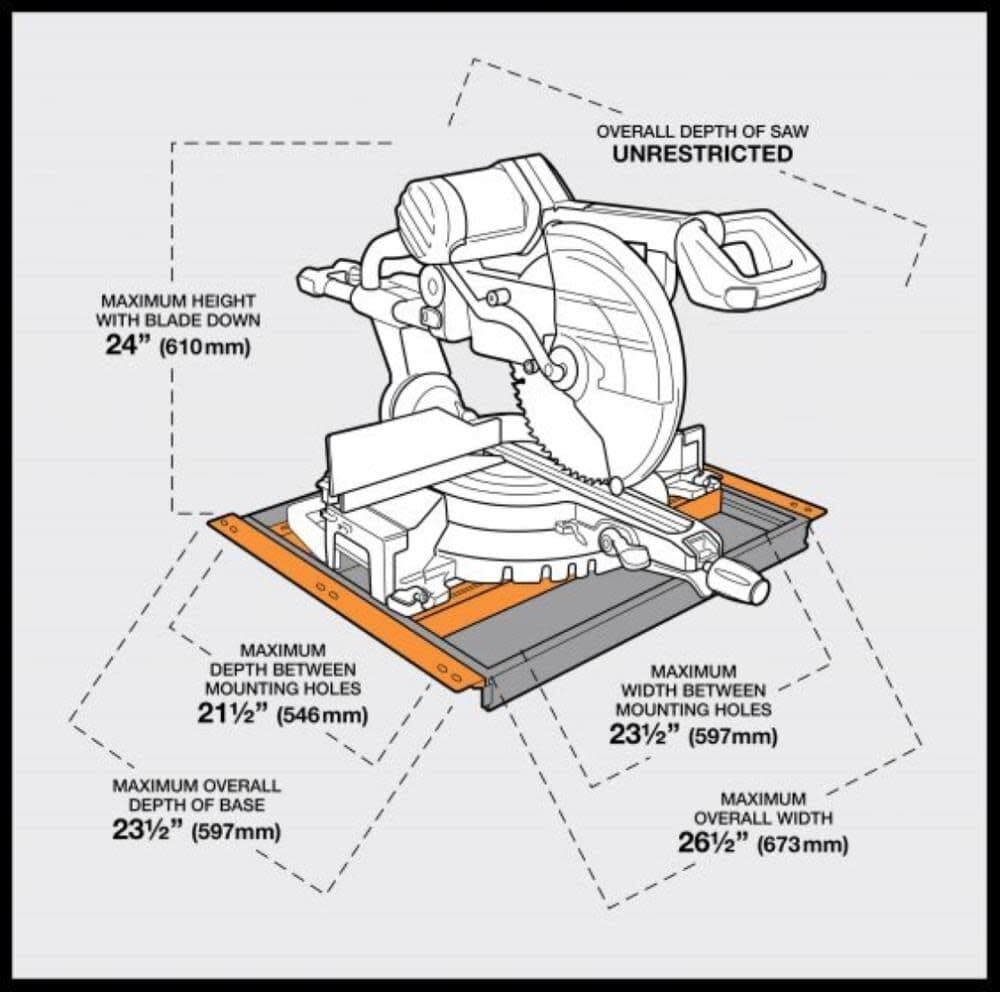 OVERALL DEPTH OF SAW
UNRESTRICTED

MAXIMUM HEIGHT
WITH BLADE DOWN
24" (610mm)

MAXIMUM
DEPTH BETWEEN
MOUNTING HOLES
21½" (546mm)

MAXIMUM
WIDTH BETWEEN
MOUNTING HOLES
23½" (597mm)

MAXIMUM OVERALL
DEPTH OF BASE
23½" (597mm)

MAXIMUM
OVERALL WIDTH
26½" (673mm)