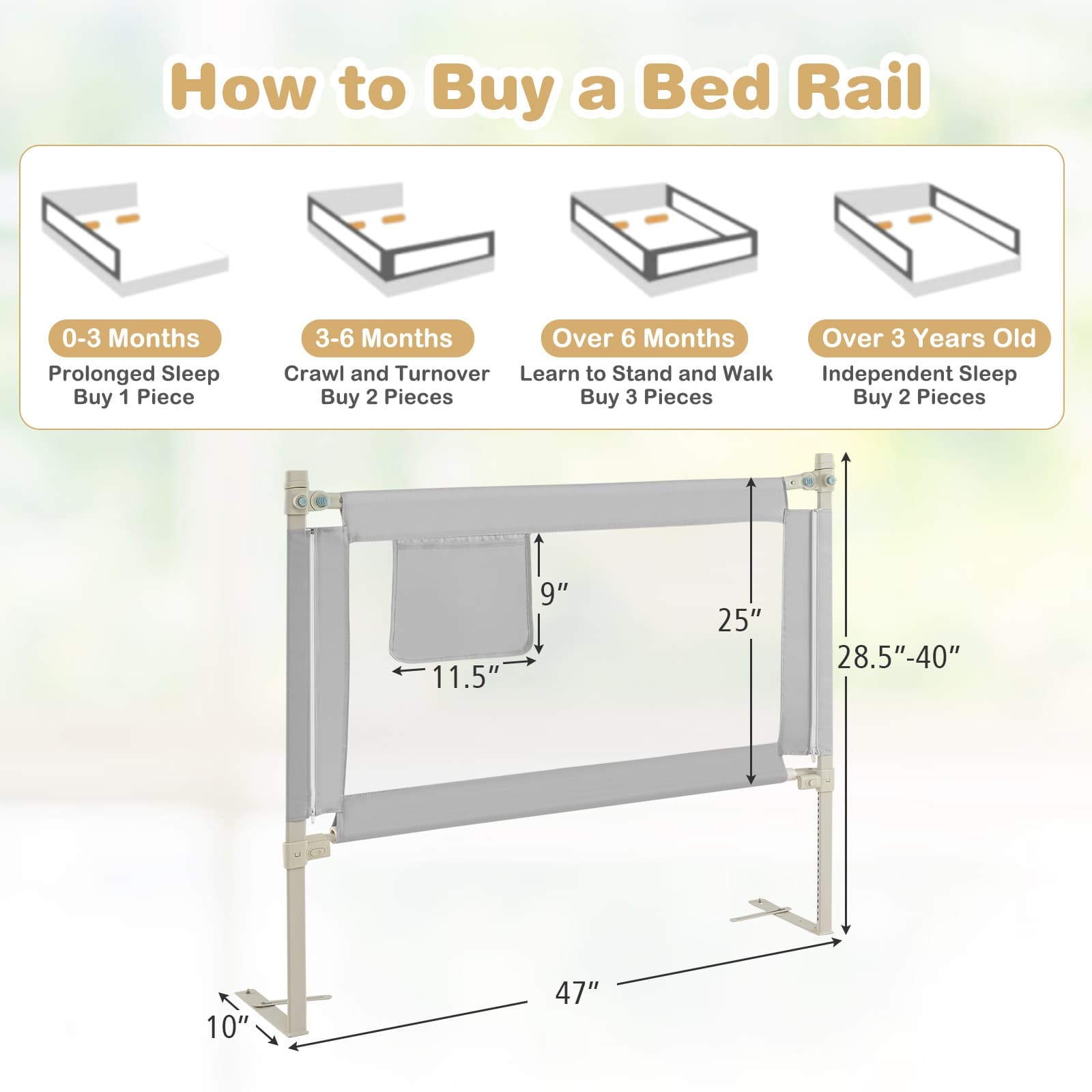 How to Buy a Bed Rail

0-3 Months
Prolonged Sleep
Buy 1 Piece

3-6 Months
Crawl and Turnover
Buy 2 Pieces

Over 6 Months
Learn to Stand and Walk
Buy 3 Pieces

Over 3 Years Old
Independent Sleep
Buy 2 Pieces

9″
11.5″
25″
28.5″-40″
47″
10″