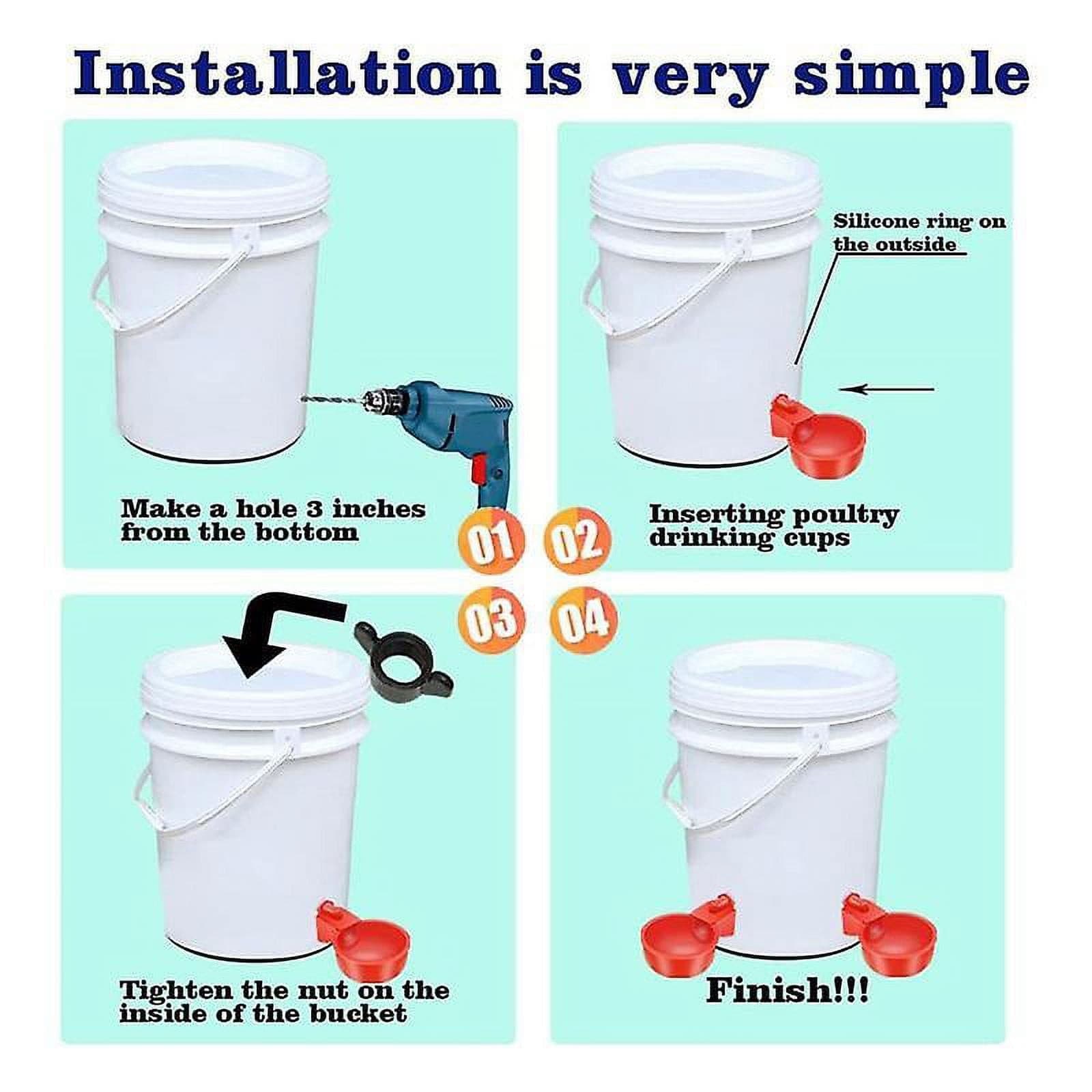 Installation is very simple

Make a hole 3 inches from the bottom

01

Silicone ring on the outside

Inserting poultry drinking cups

02

03

Tighten the nut on the inside of the bucket

04

Finish!!!