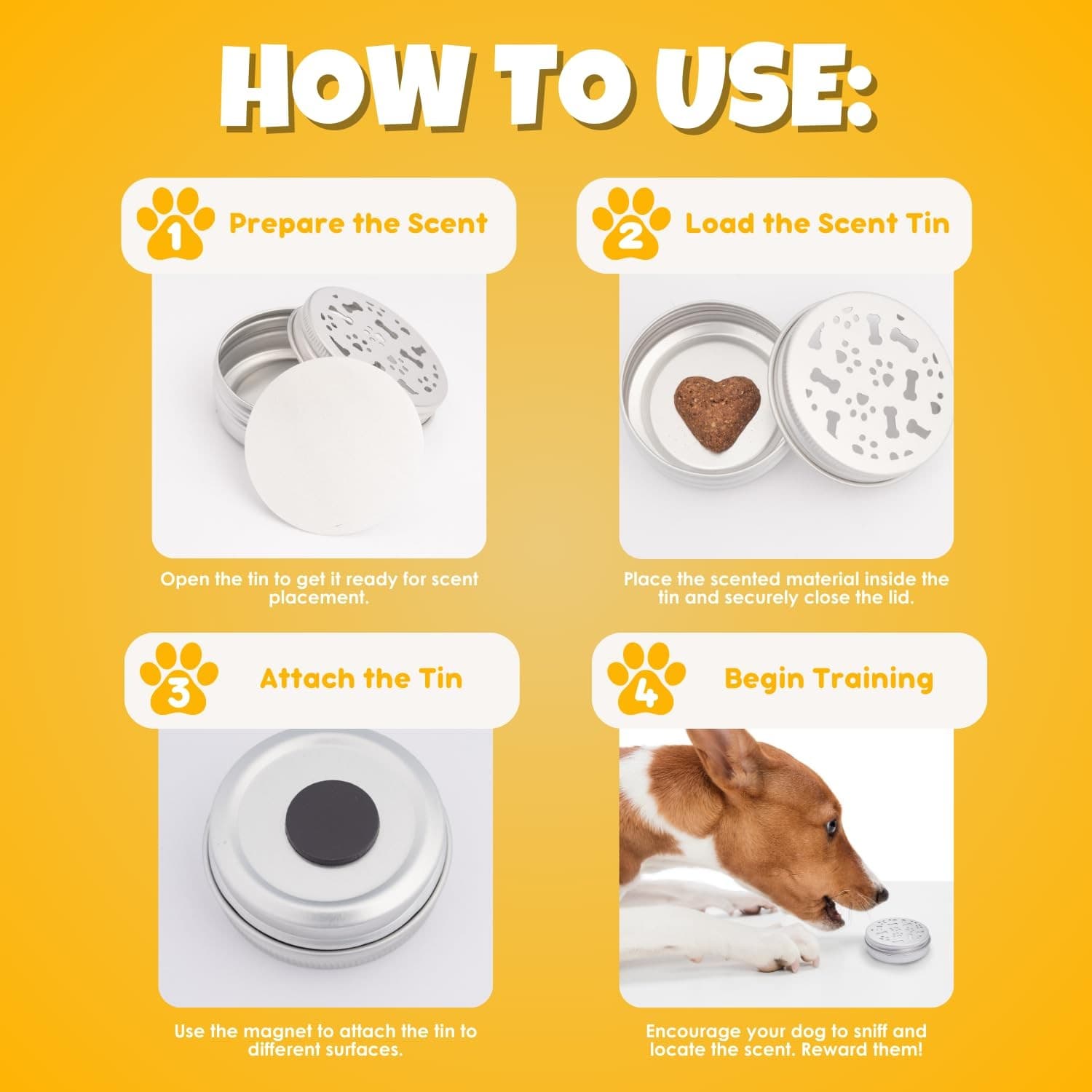 HOW TO USE:

1 Prepare the Scent

Open the tin to get it ready for scent placement.

2 Load the Scent Tin

Place the scented material inside the tin and securely close the lid.

3 Attach the Tin

Use the magnet to attach the tin to different surfaces.

4 Begin Training

Encourage your dog to sniff and locate the scent. Reward them!