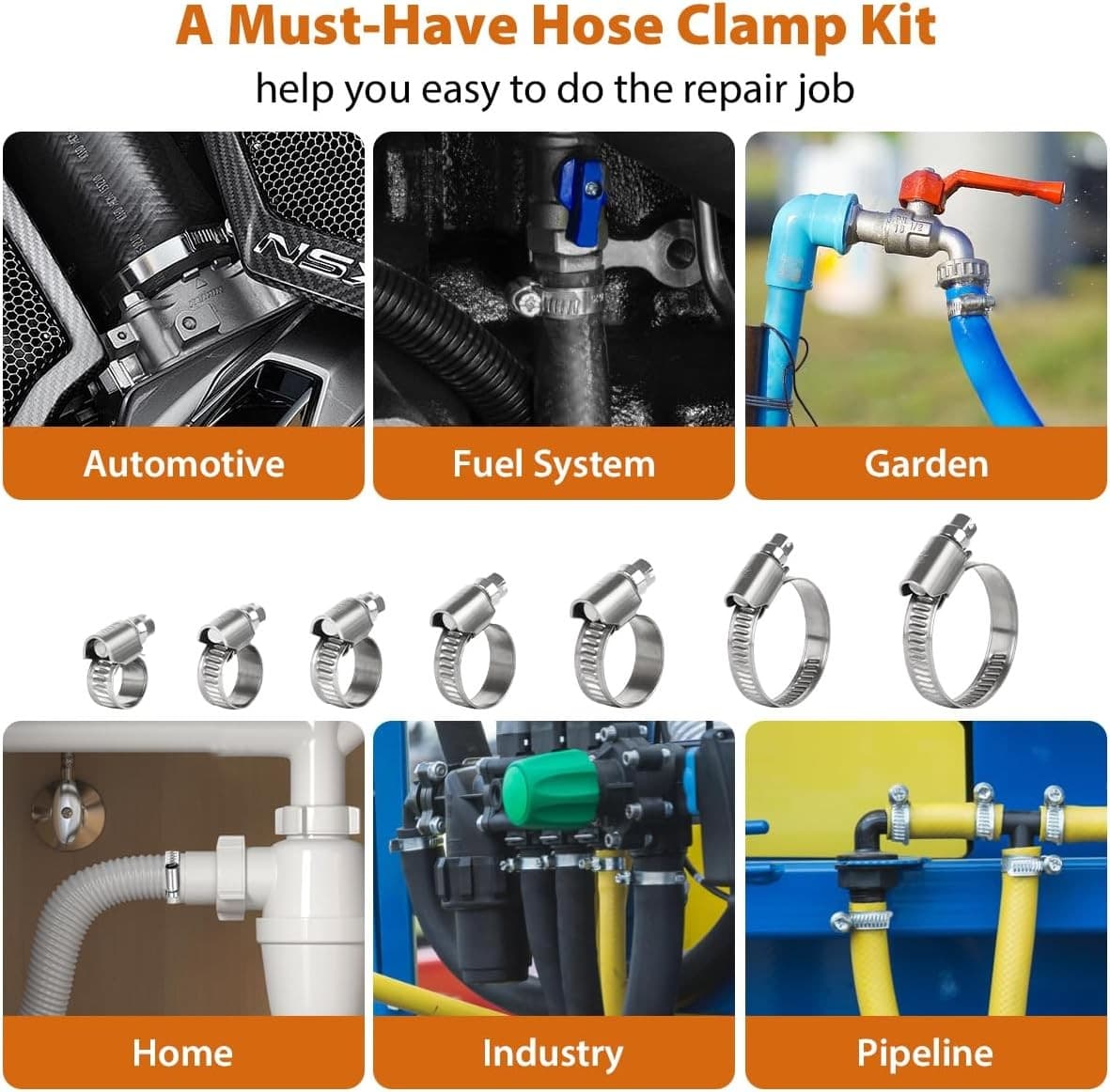 A Must-Have Hose Clamp Kit

help you easy to do the repair job

NSX

Automotive

Fuel System

Garden

Home

Industry

Pipeline