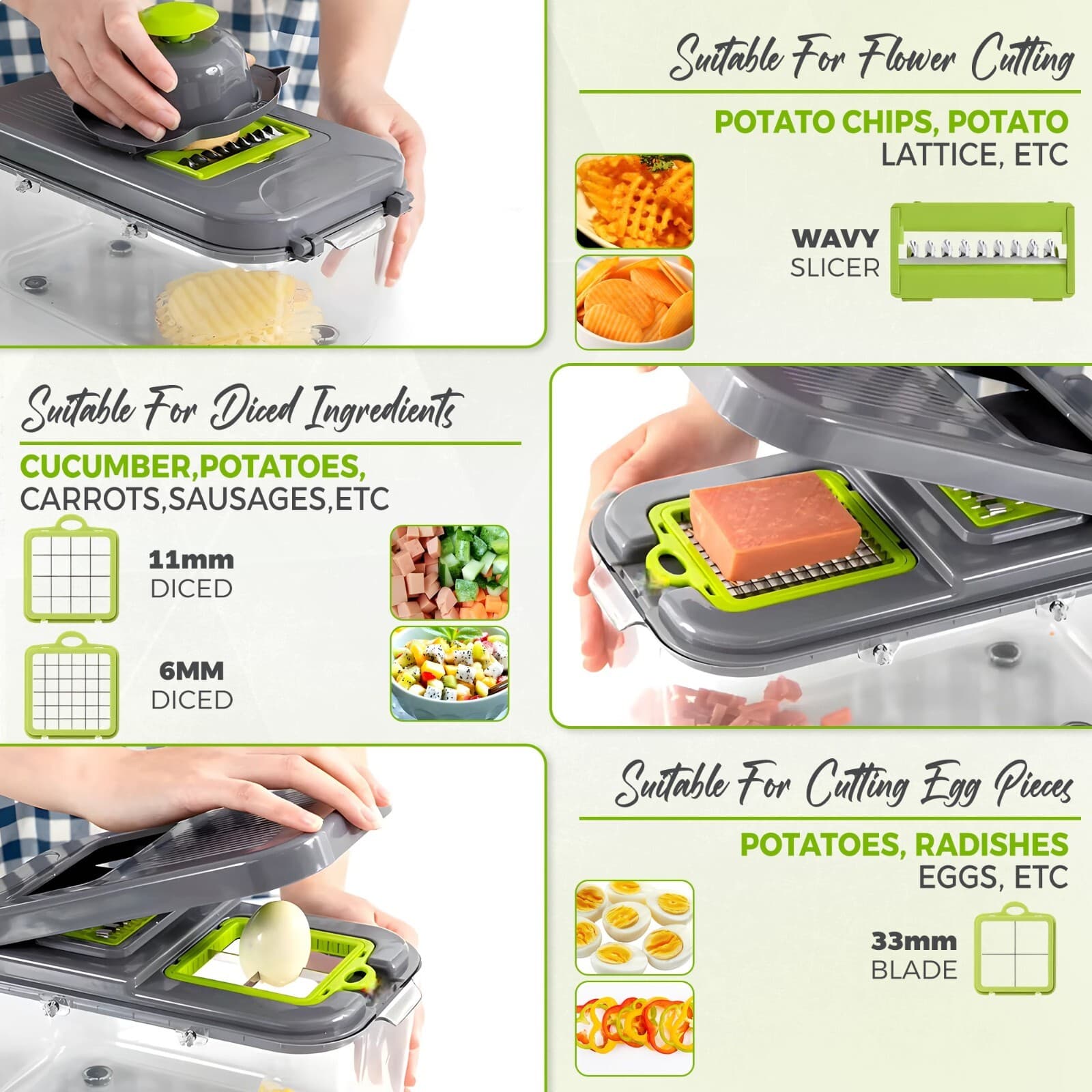 Suitable For Flower Cutting

POTATO CHIPS, POTATO LATTICE, ETC

WAVY SLICER

Suitable For Diced Ingredients

CUCUMBER,POTATOES, CARROTS,SAUSAGES,ETC

11mm DICED

6MM DICED

Suitable For Cutting Egg Pieces

POTATOES, RADISHES EGGS, ETC

33mm BLADE