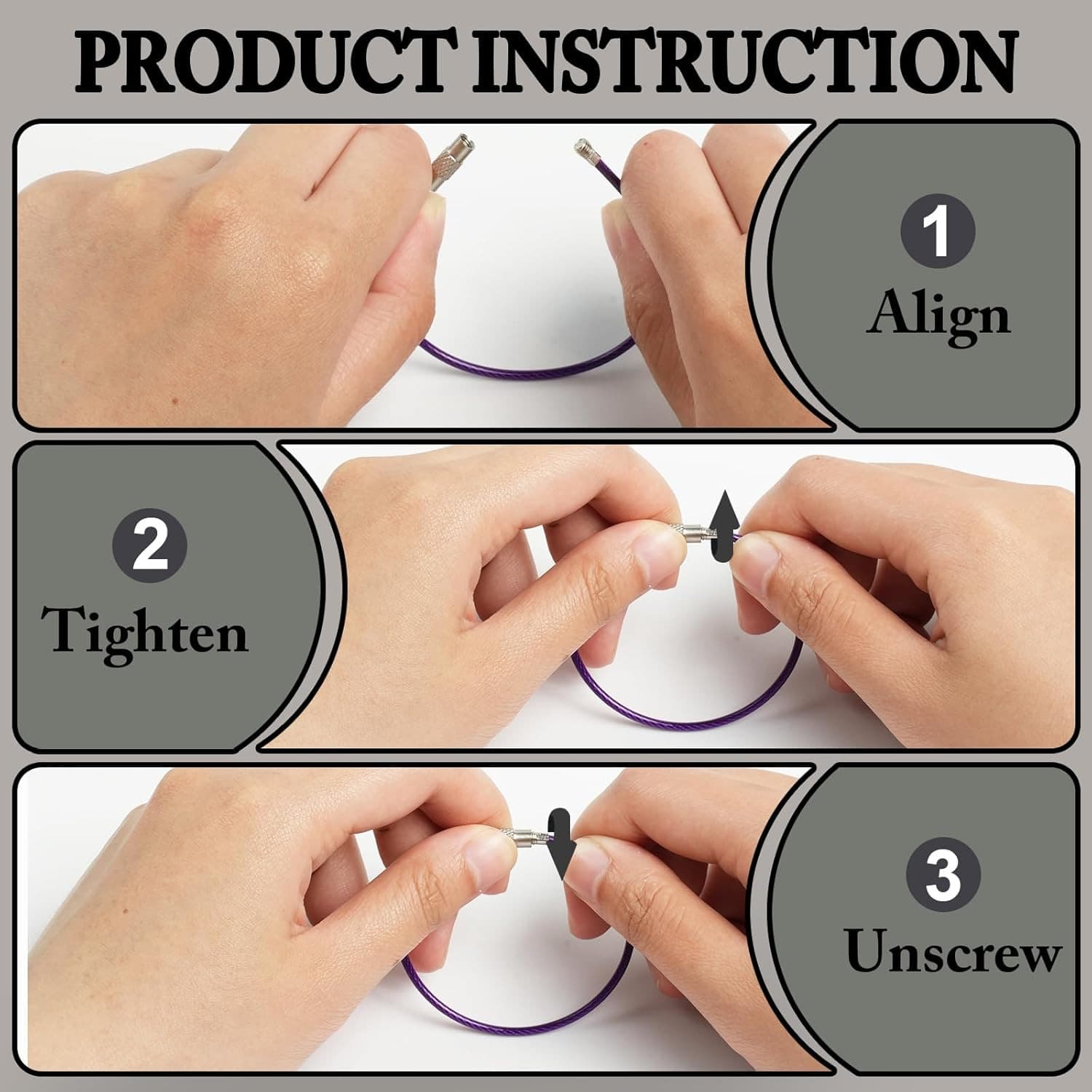 PRODUCT INSTRUCTION

1
Align

2
Tighten

3
Unscrew