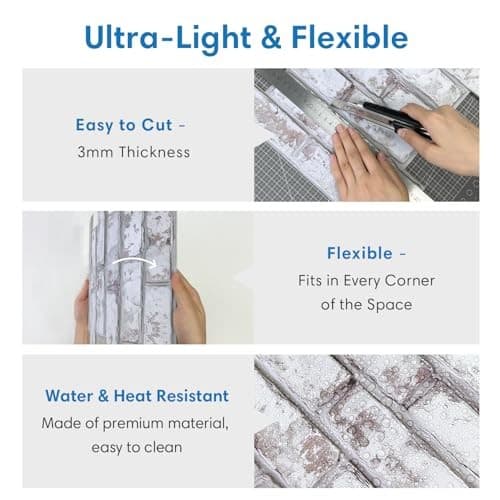 Ultra-Light & Flexible

Easy to Cut -
3mm Thickness

Flexible -
Fits in Every Corner of the Space

Water & Heat Resistant
Made of premium material, easy to clean