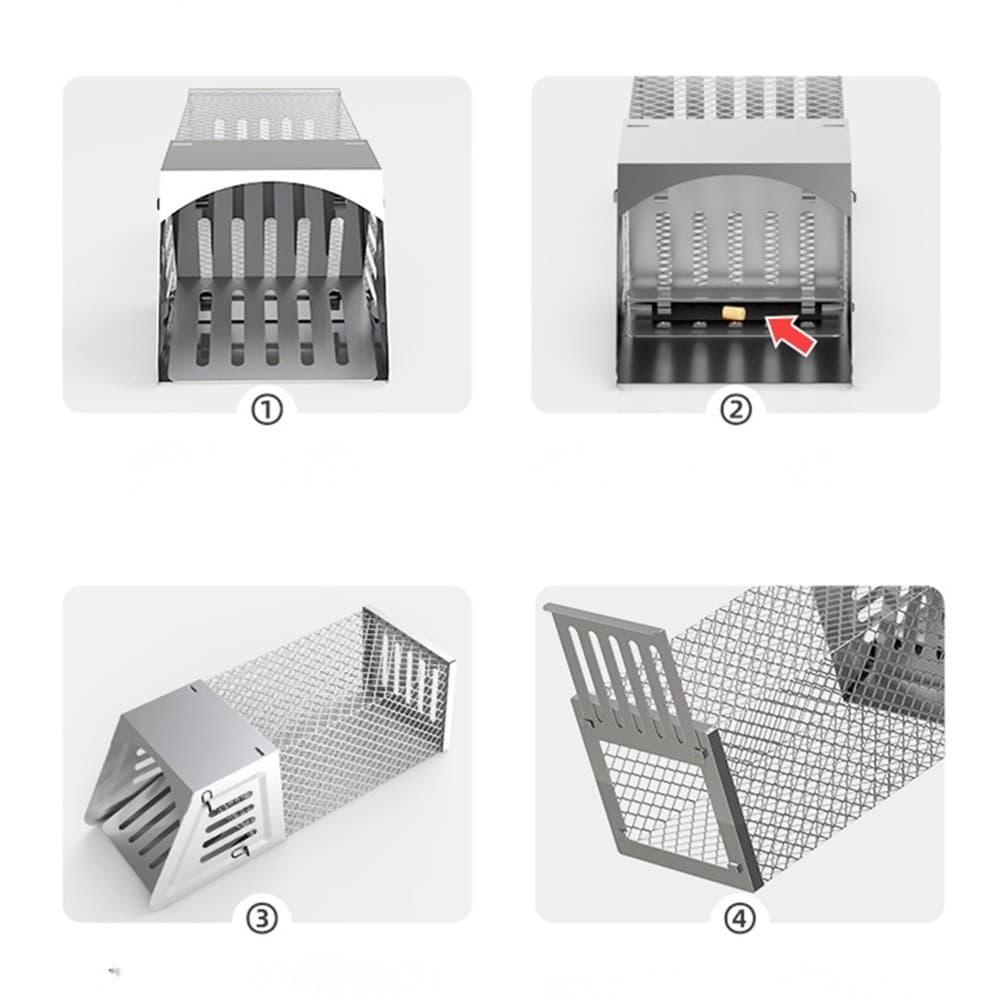 ①

②

③

④