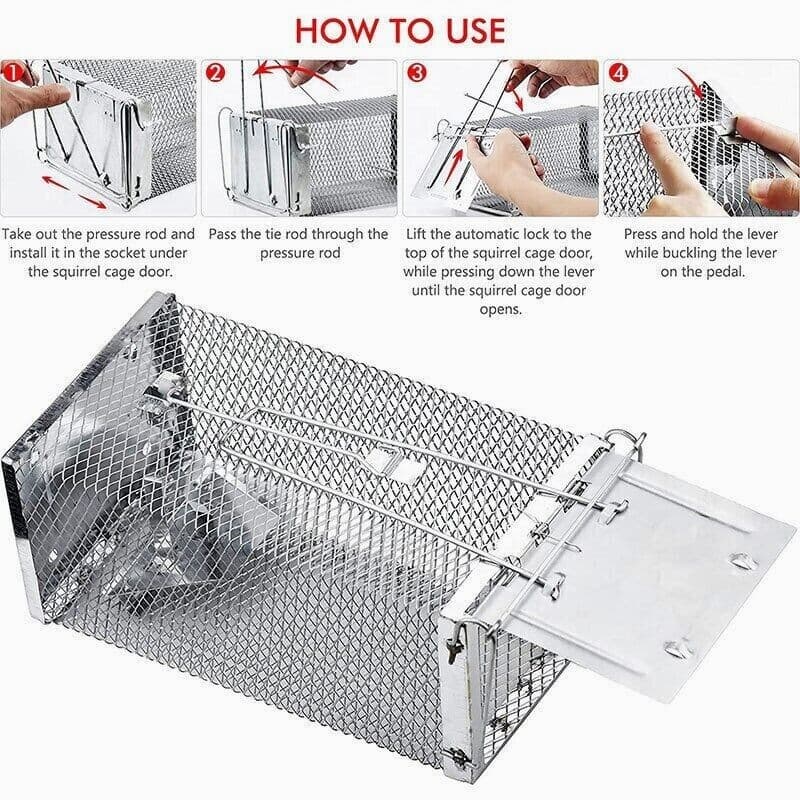 HOW TO USE

1
Take out the pressure rod and install it in the socket under the squirrel cage door.

2
Pass the tie rod through the pressure rod

3
Lift the automatic lock to the top of the squirrel cage door, while pressing down the lever until the squirrel cage door opens.

4
Press and hold the lever while buckling the lever on the pedal.