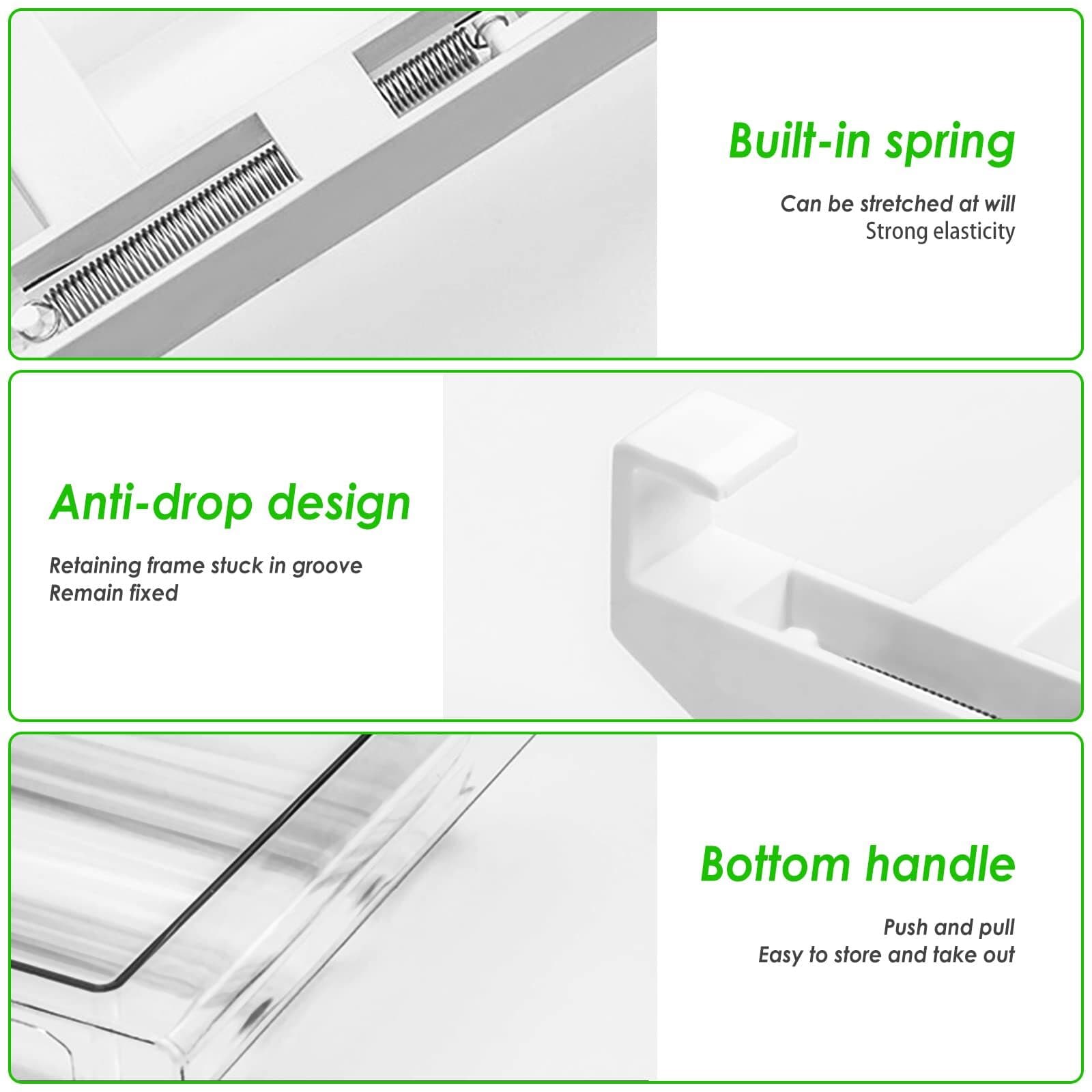 Built-in spring

Can be stretched at will
Strong elasticity

Anti-drop design

Retaining frame stuck in groove
Remain fixed

Bottom handle

Push and pull
Easy to store and take out