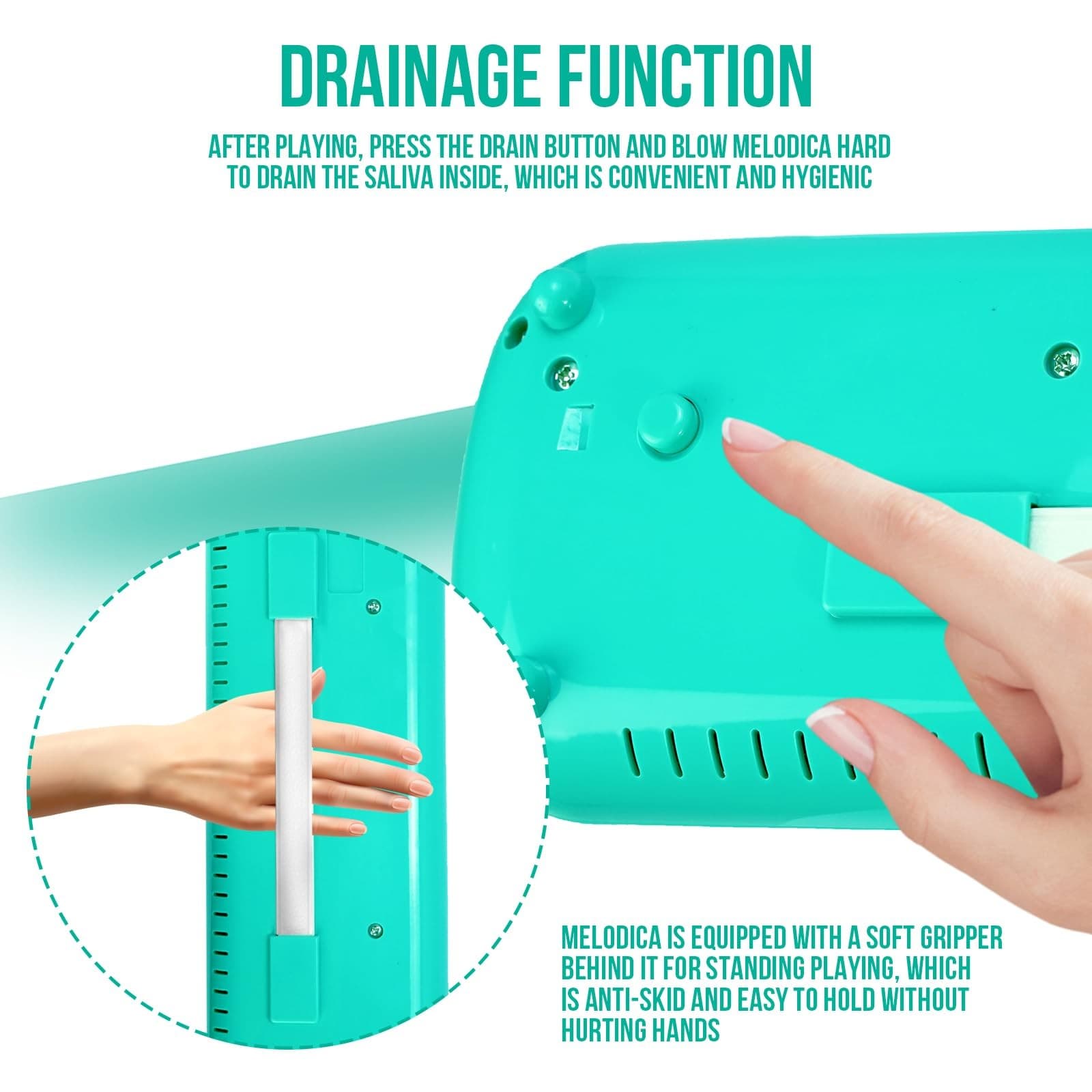 DRAINAGE FUNCTION

AFTER PLAYING, PRESS THE DRAIN BUTTON AND BLOW MELODICA HARD TO DRAIN THE SALIVA INSIDE, WHICH IS CONVENIENT AND HYGIENIC

MELODICA IS EQUIPPED WITH A SOFT GRIPPER BEHIND IT FOR STANDING PLAYING, WHICH IS ANTI-SKID AND EASY TO HOLD WITHOUT HURTING HANDS