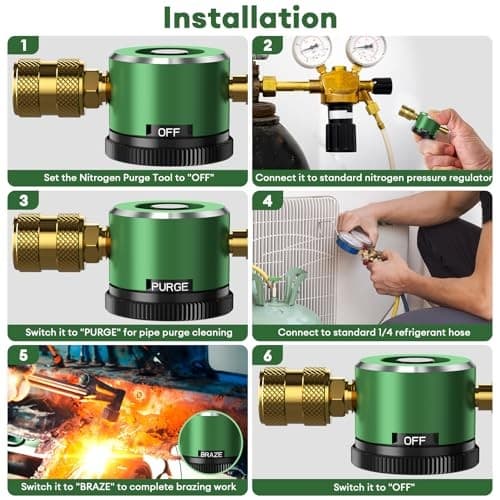 Installation

1

OFF

Set the Nitrogen Purge Tool to "OFF"

2

Connect it to standard nitrogen pressure regulator

3

PURGE

Switch it to "PURGE" for pipe purge cleaning

4

Connect to standard 1/4 refrigerant hose

5

BRAZE

Switch it to "BRAZE" to complete brazing work

6

OFF

Switch it to "OFF"