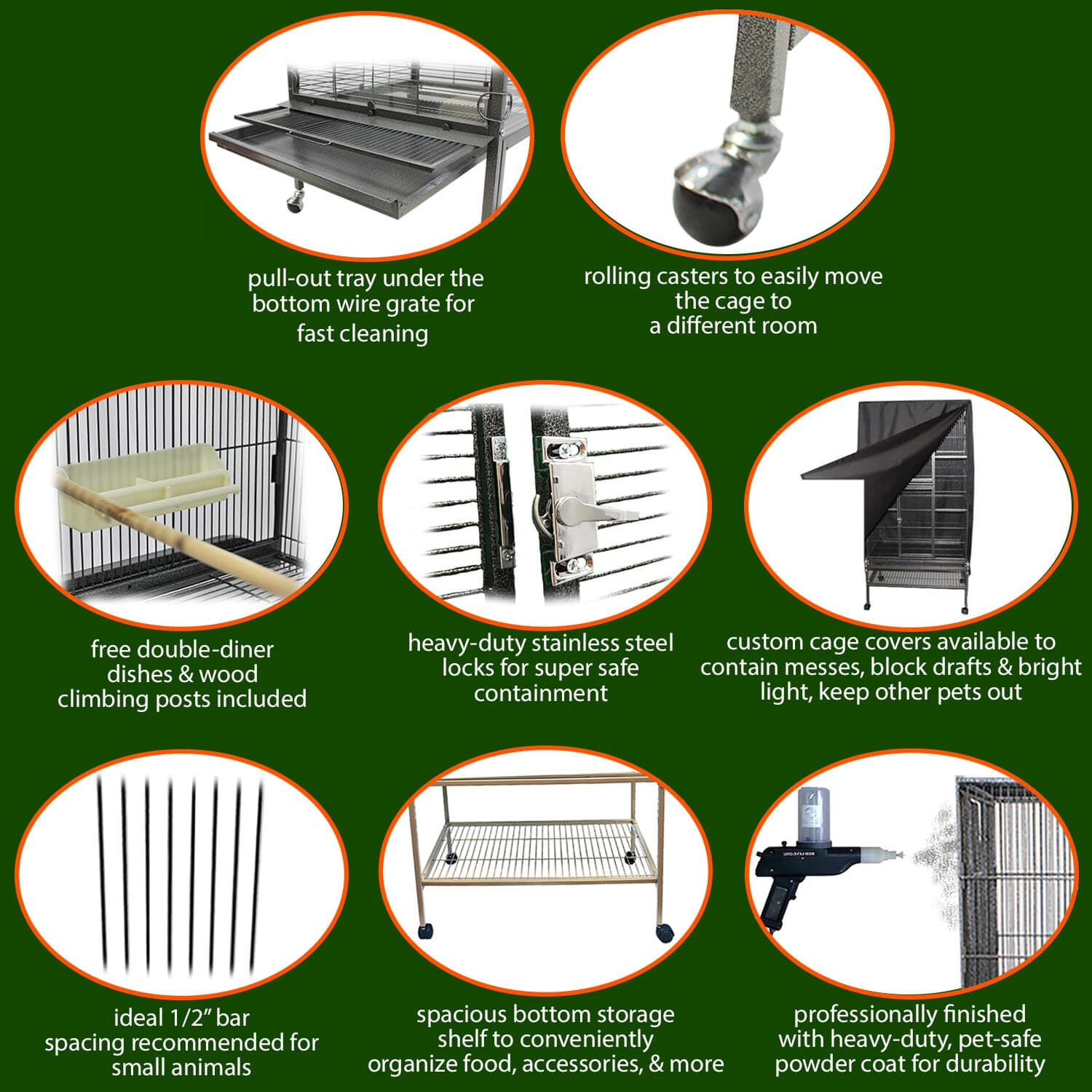 pull-out tray under the bottom wire grate for fast cleaning

rolling casters to easily move the cage to a different room

free double-diner dishes & wood climbing posts included

heavy-duty stainless steel locks for super safe containment

custom cage covers available to contain messes, block drafts & bright light, keep other pets out

ideal 1/2" bar spacing recommended for small animals

spacious bottom storage shelf to conveniently organize food, accessories, & more

professionally finished with heavy-duty, pet-safe powder coat for durability